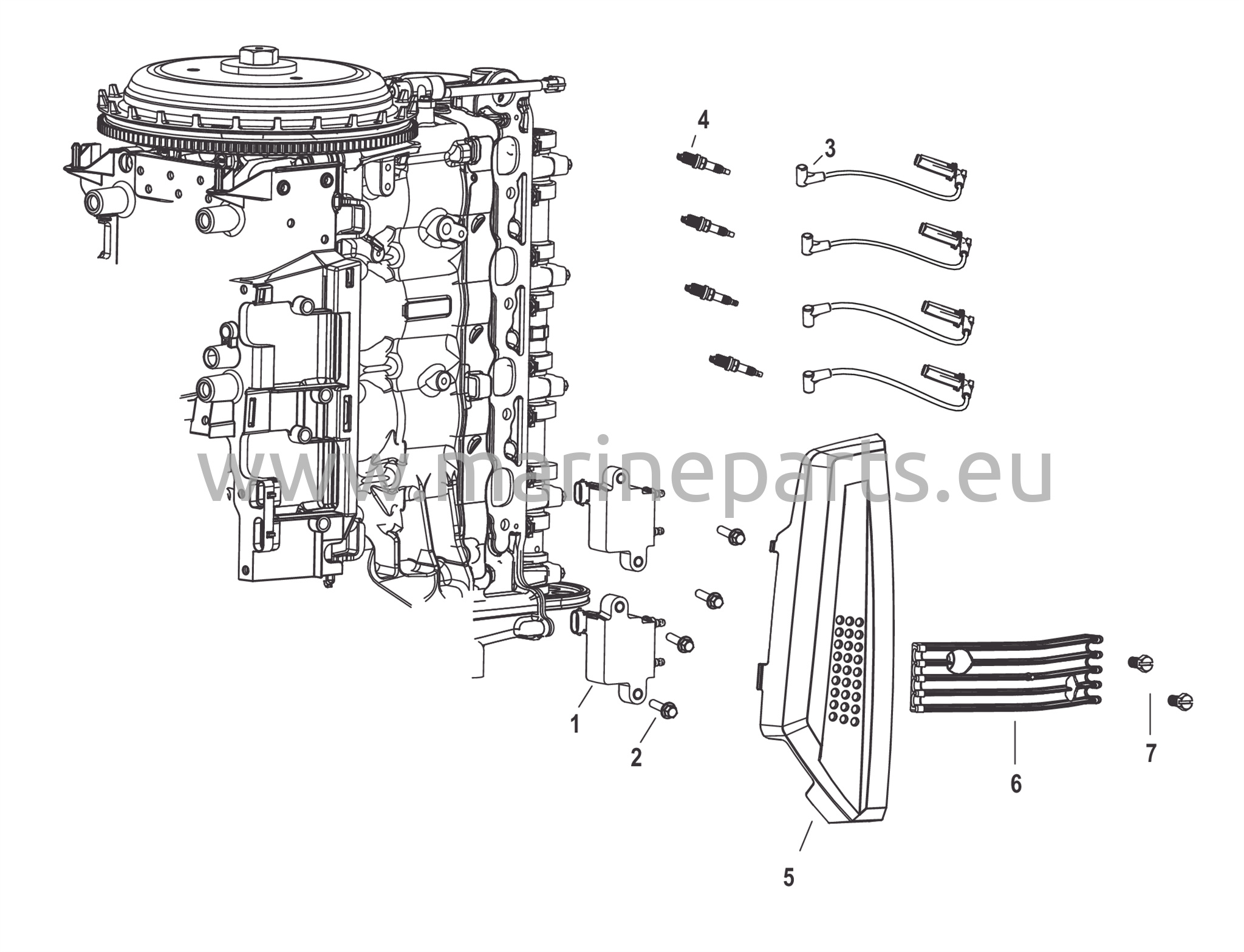 4
3
www.marineparts.eu
1
2
5
6
7