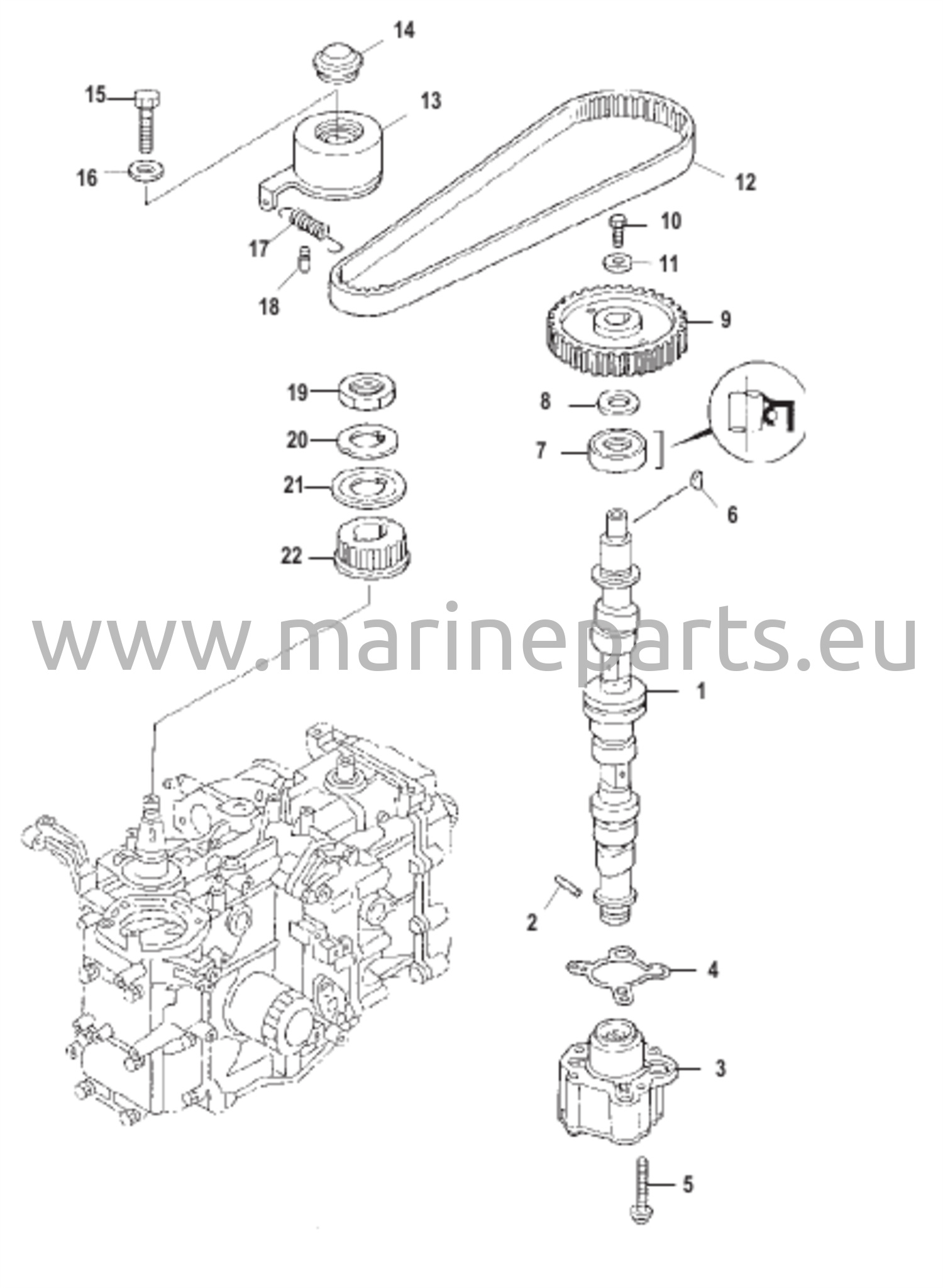 14
15
13
16
12
17
10
11
18
9
19
8
20
7
21
6
22
www.marineparts.eu
1
2
4
3
5