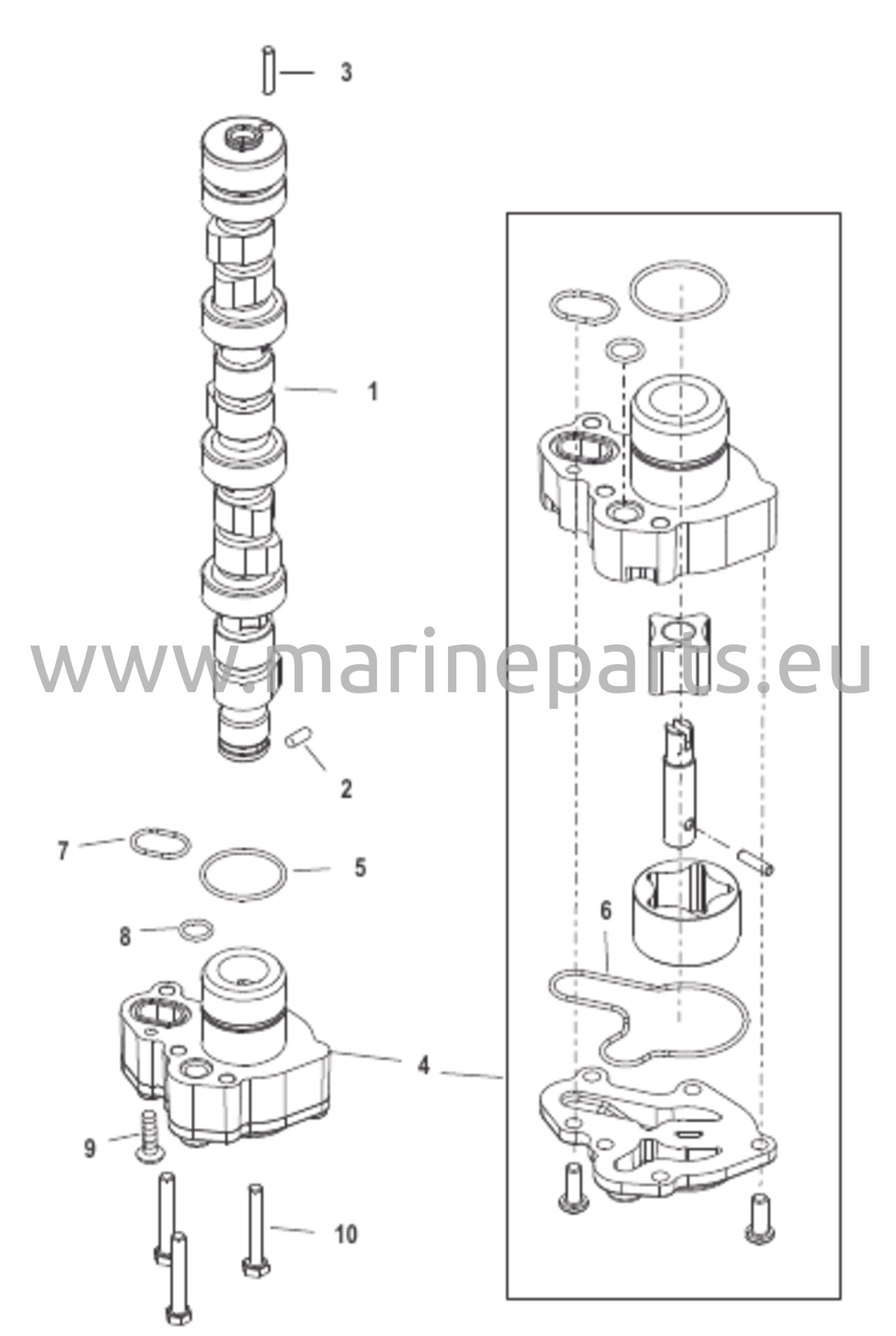 3

1

www.marineparts.eu

2

7

5

8

6

4

9

10