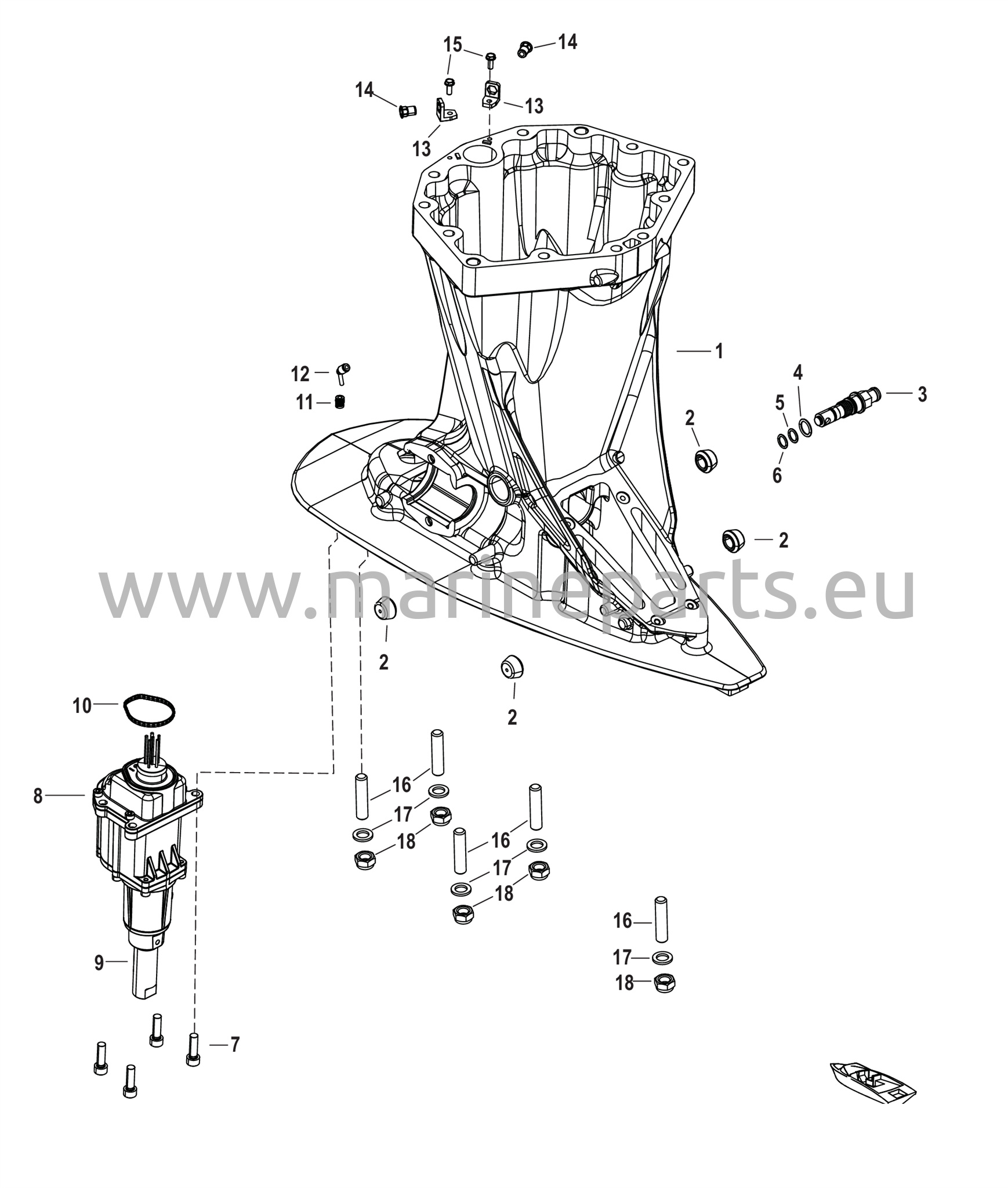 15
14
14
13
13
1
12
11
4
3
5
2
6
2
www.marineparts.eu
2
2
10
8
16
17
18
16
17
18
16
17
18
9
7