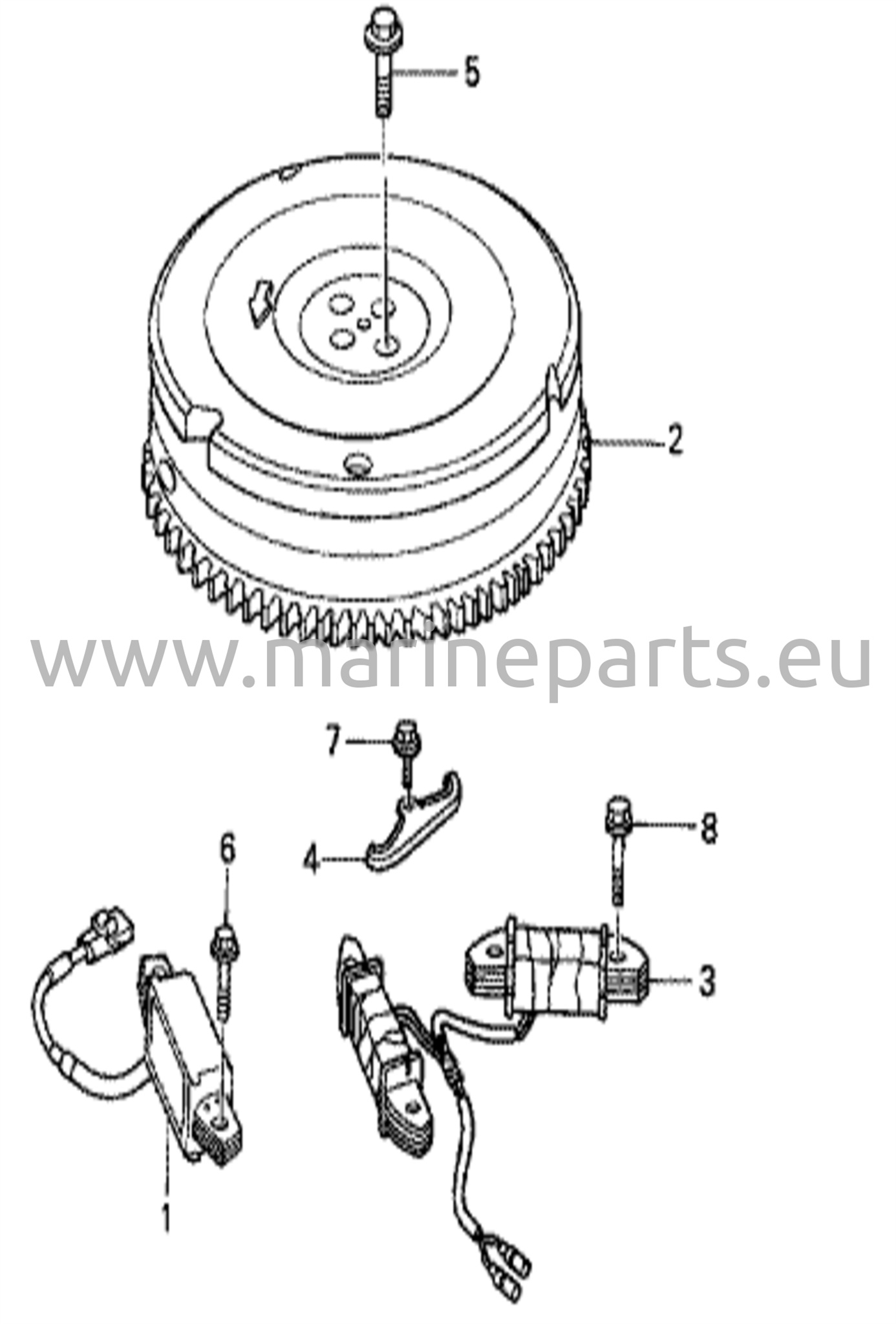 5

2

www.marineparts.eu

7

8

6

4

3

1