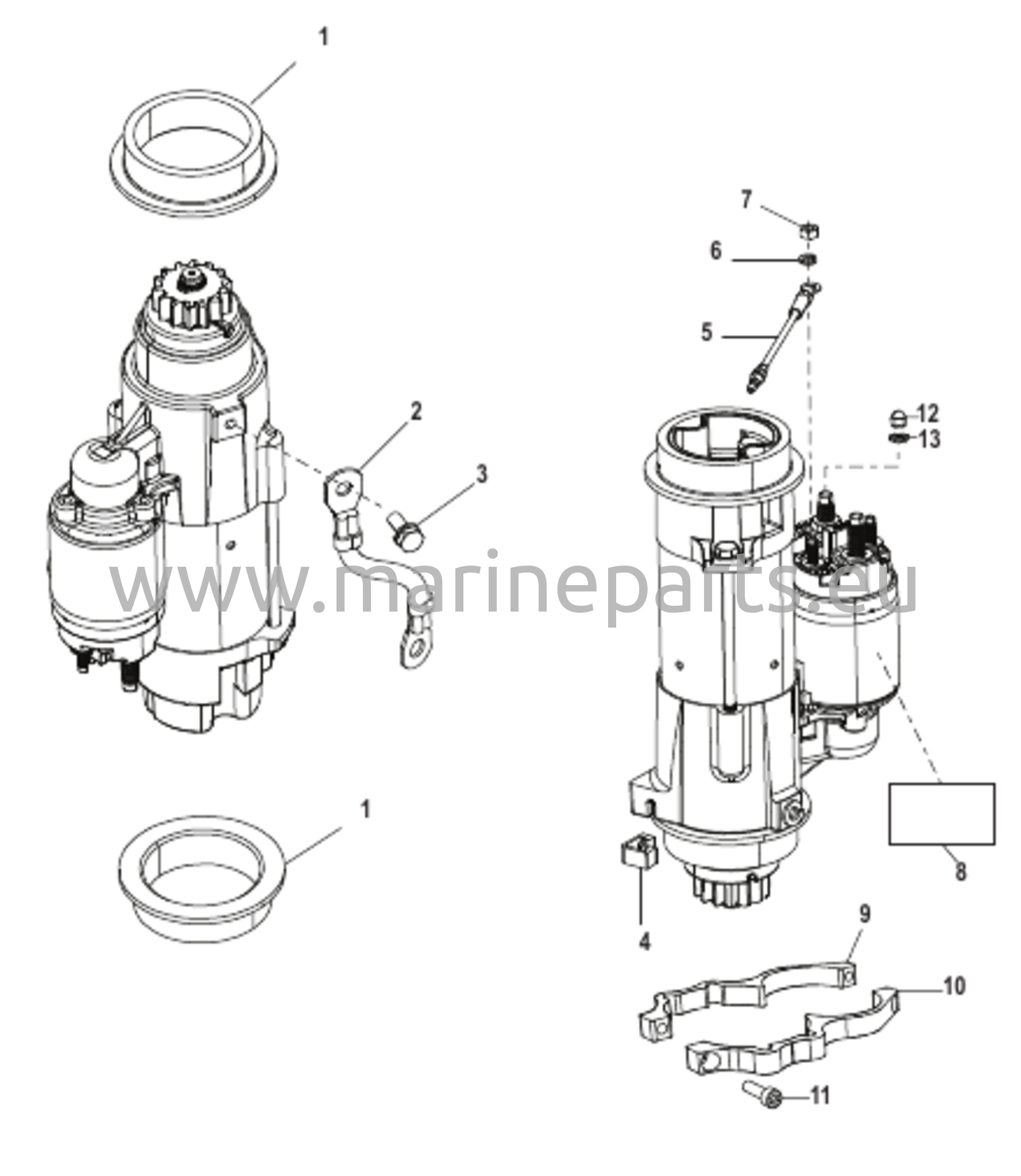 1
7
6
5
2
12
13
3
www.marineparts.eu
1
8
4
9
10
11