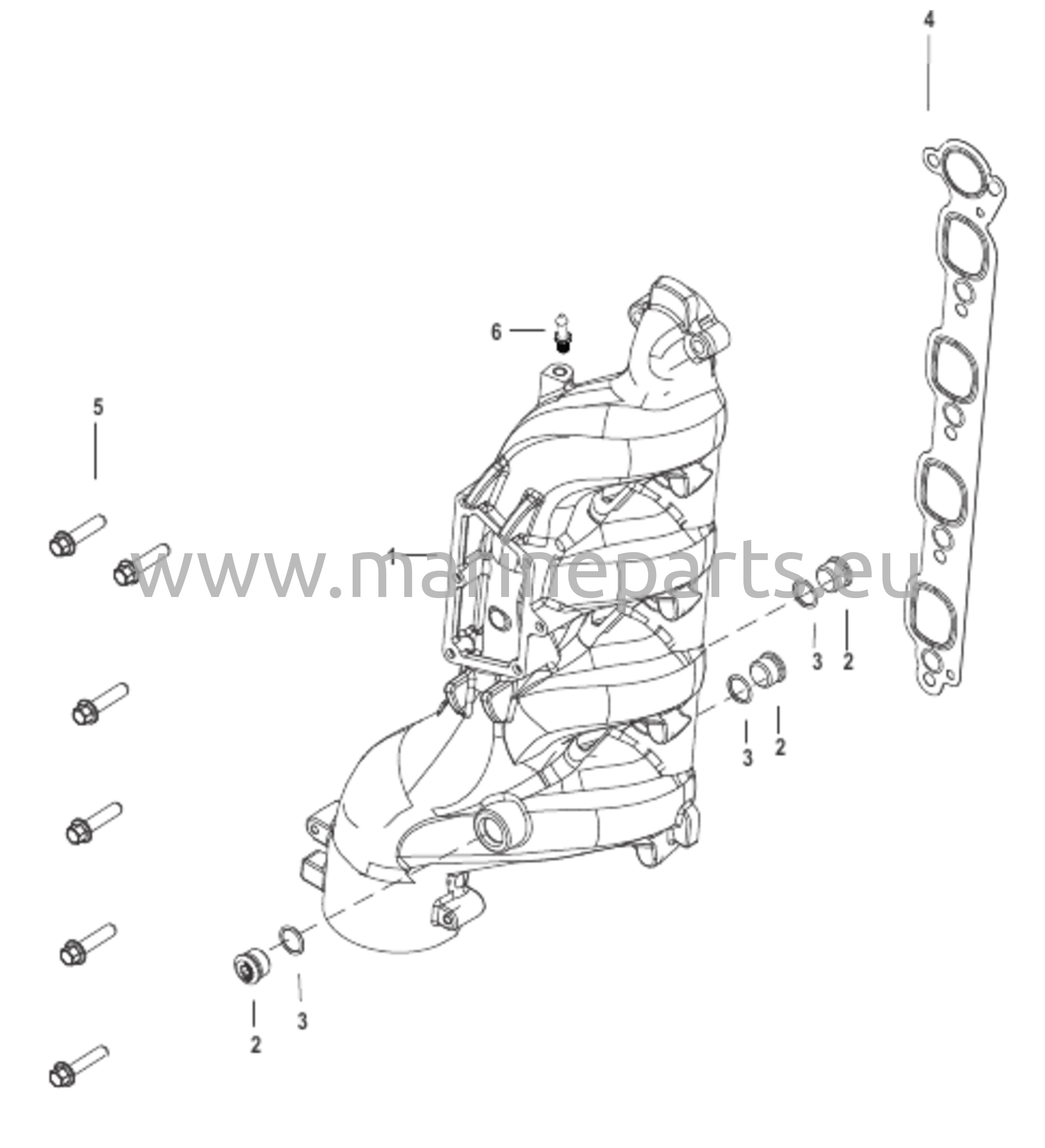 4

6

5

1

www.marineparts.eu

3
2

3
2

2
3