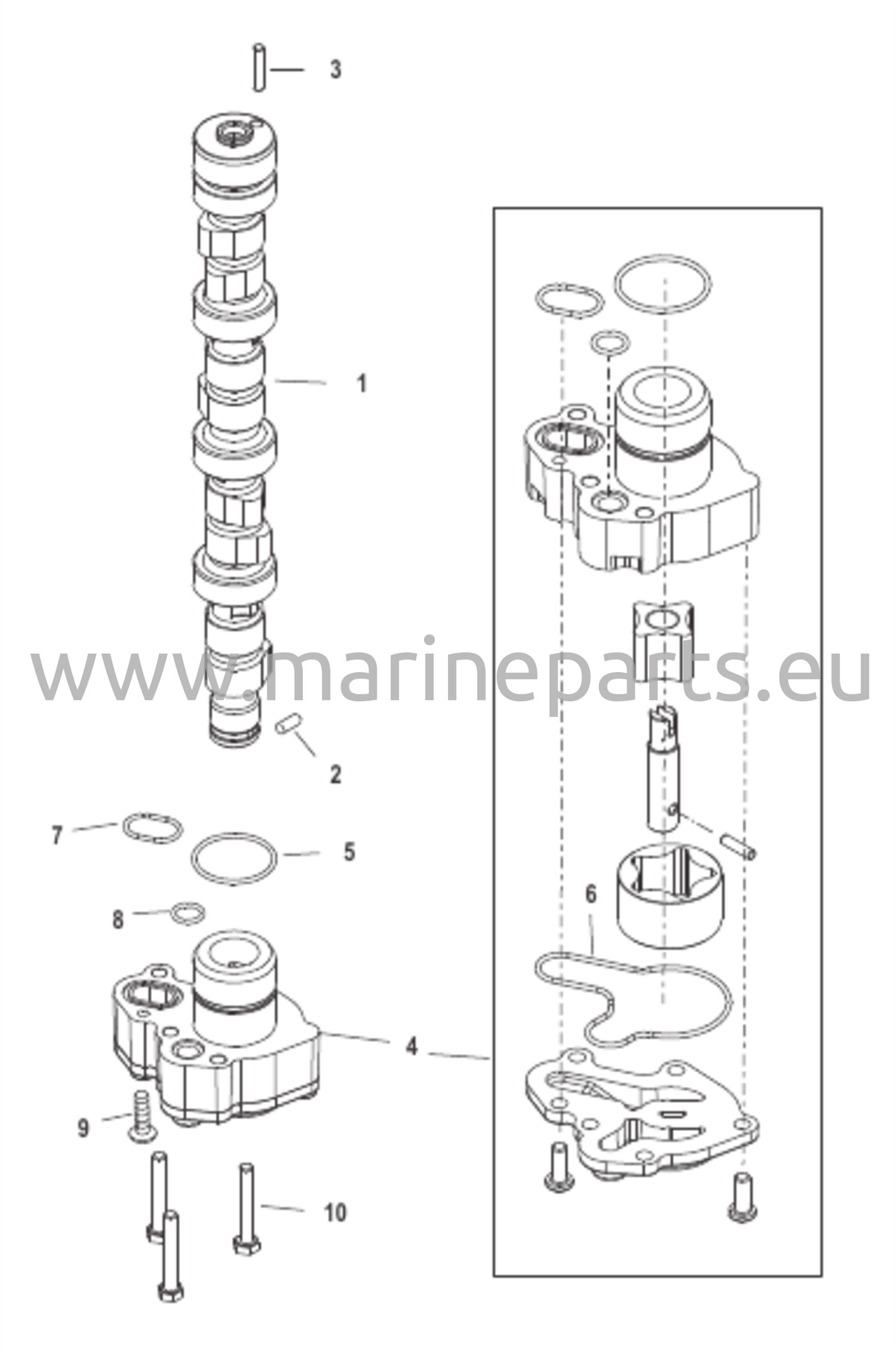 3

1

www.marineparts.eu

2

7

5

8

6

4

9

10