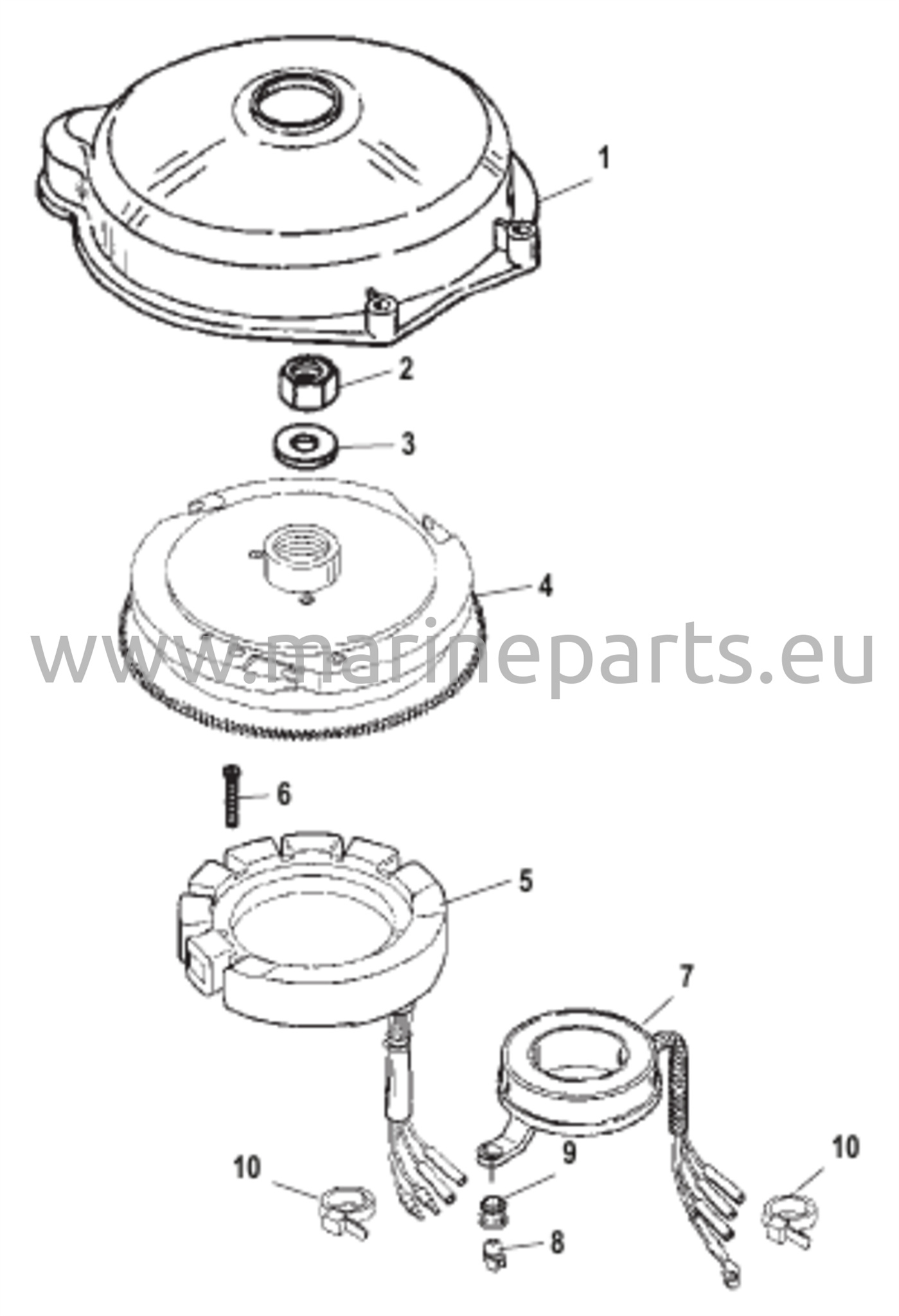 1
2
3
4
www.marineparts.eu
6
5
7
10
9
10
8