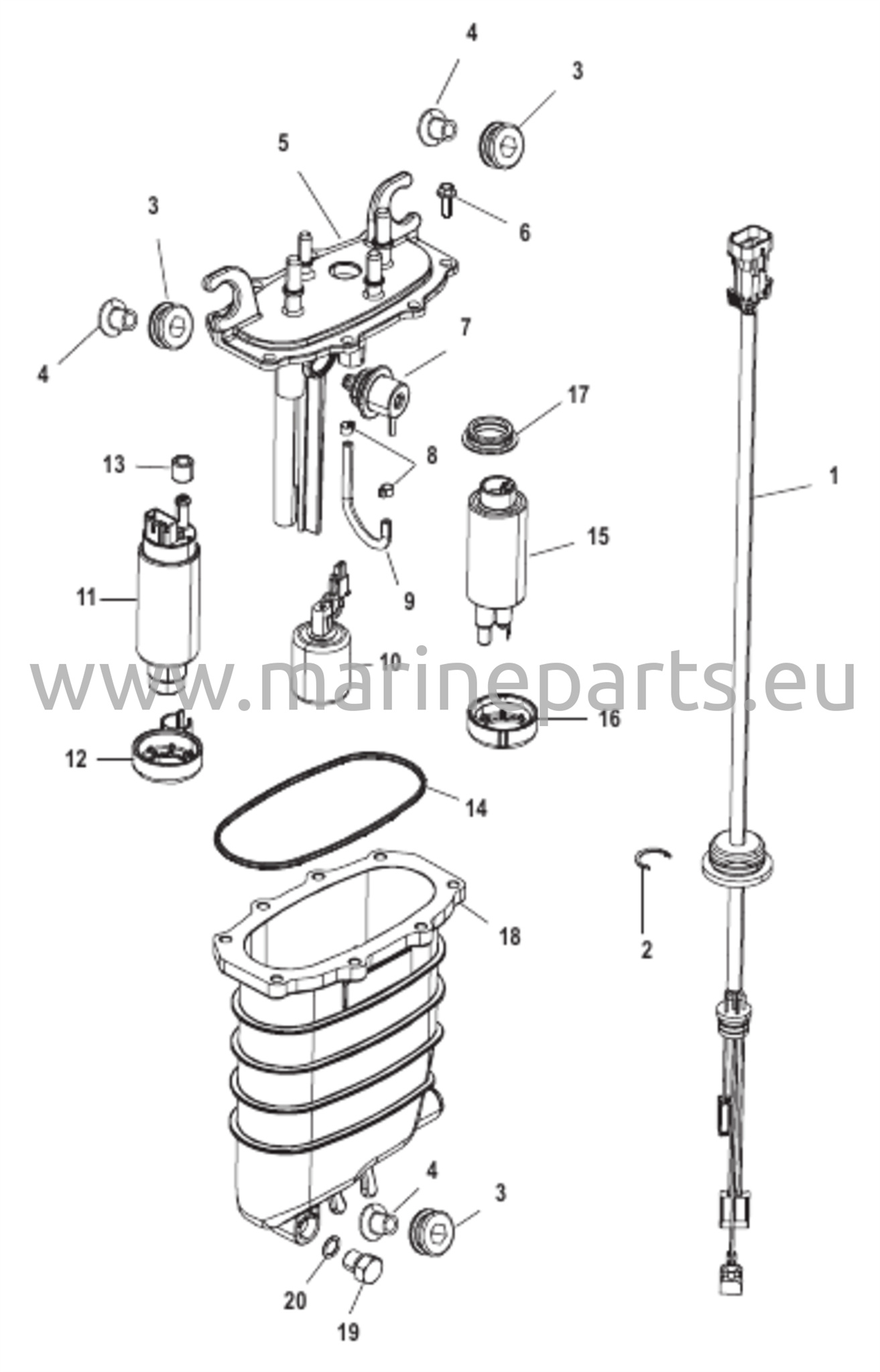 4
3
5
6
3
4
7
17
8
13
1
15
9
11
10
www.marineparts.eu
16
12
14
18
2
4
3
20
19