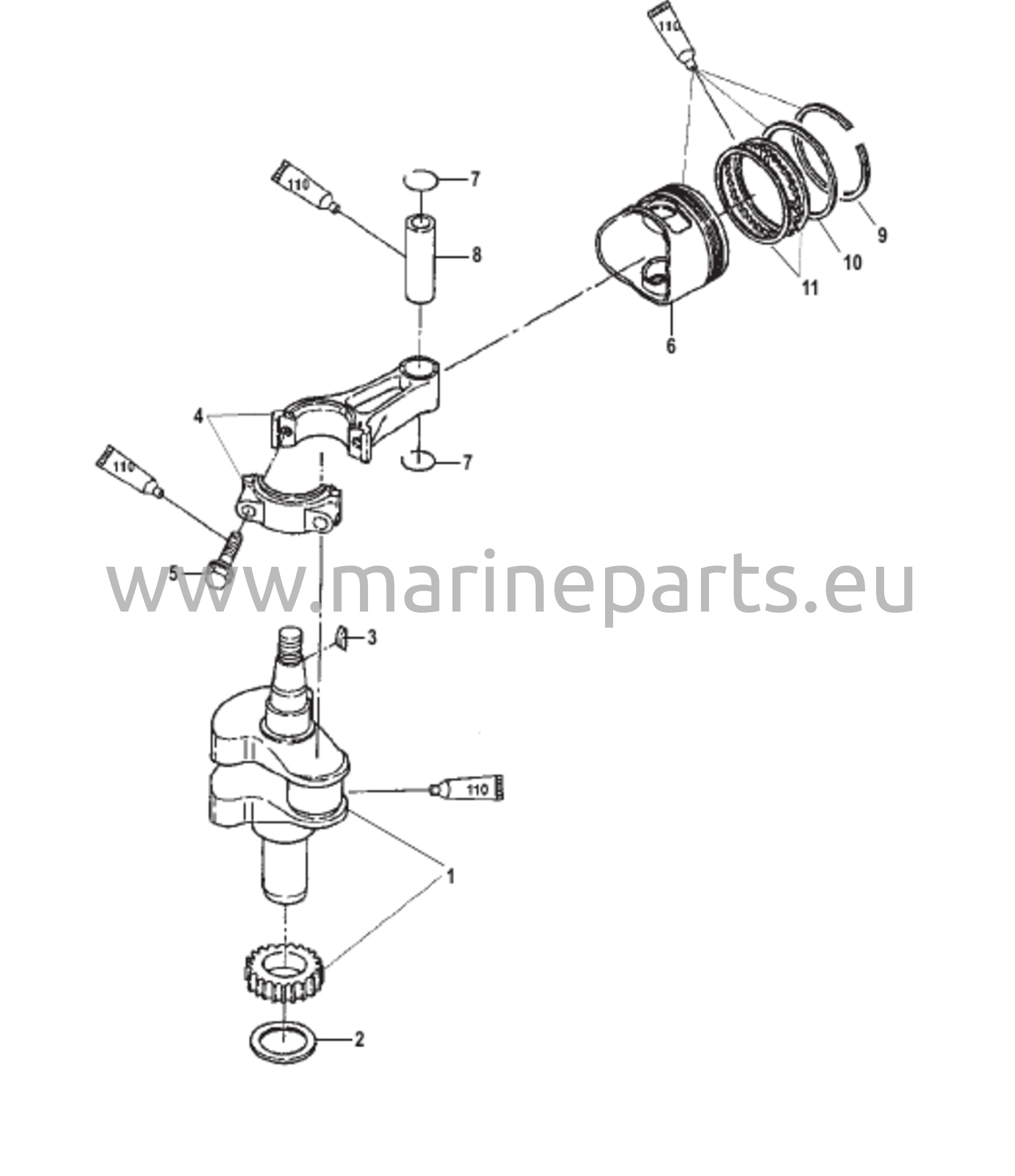 110

110

7

8

9

10

11

6

4

7

110

5

www.marineparts.eu

3

110

1

2