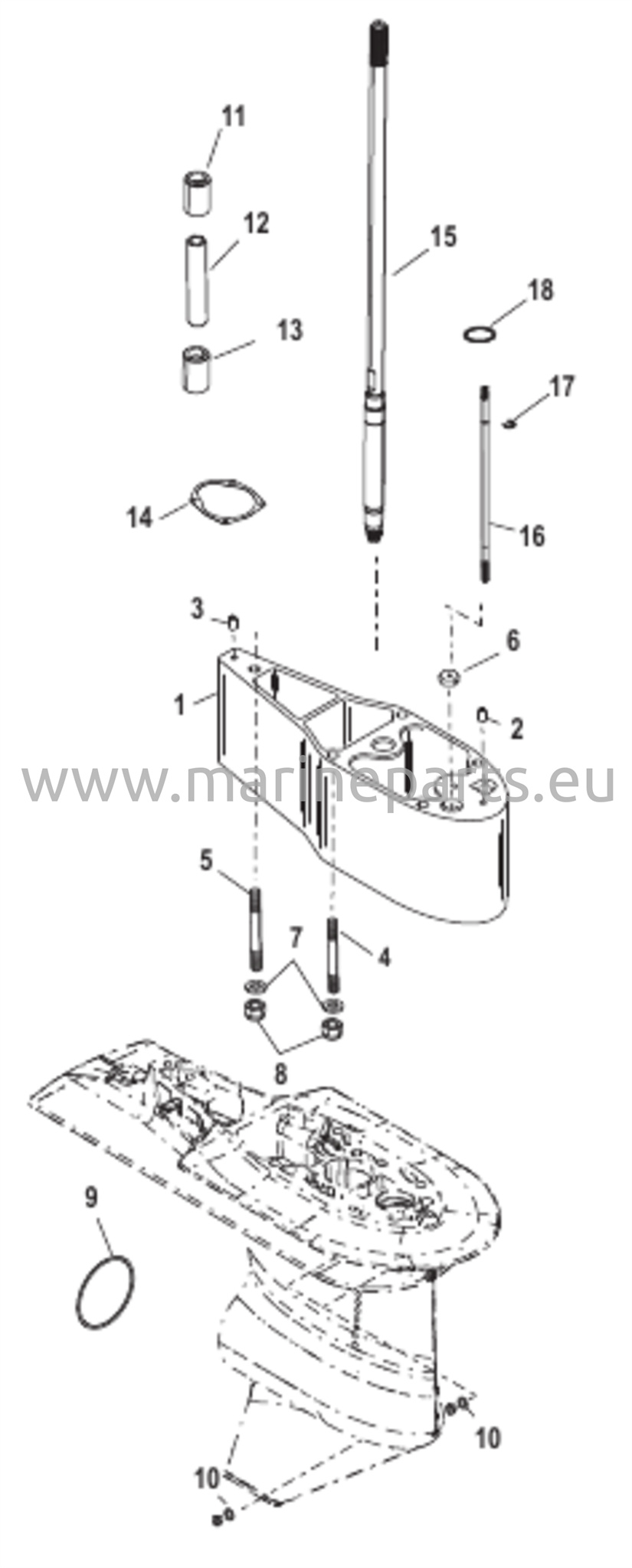 11
12
15
18
13
17
14
16
3
6
1
2
www.marineparts.eu
5
7
4
8
9
10
10