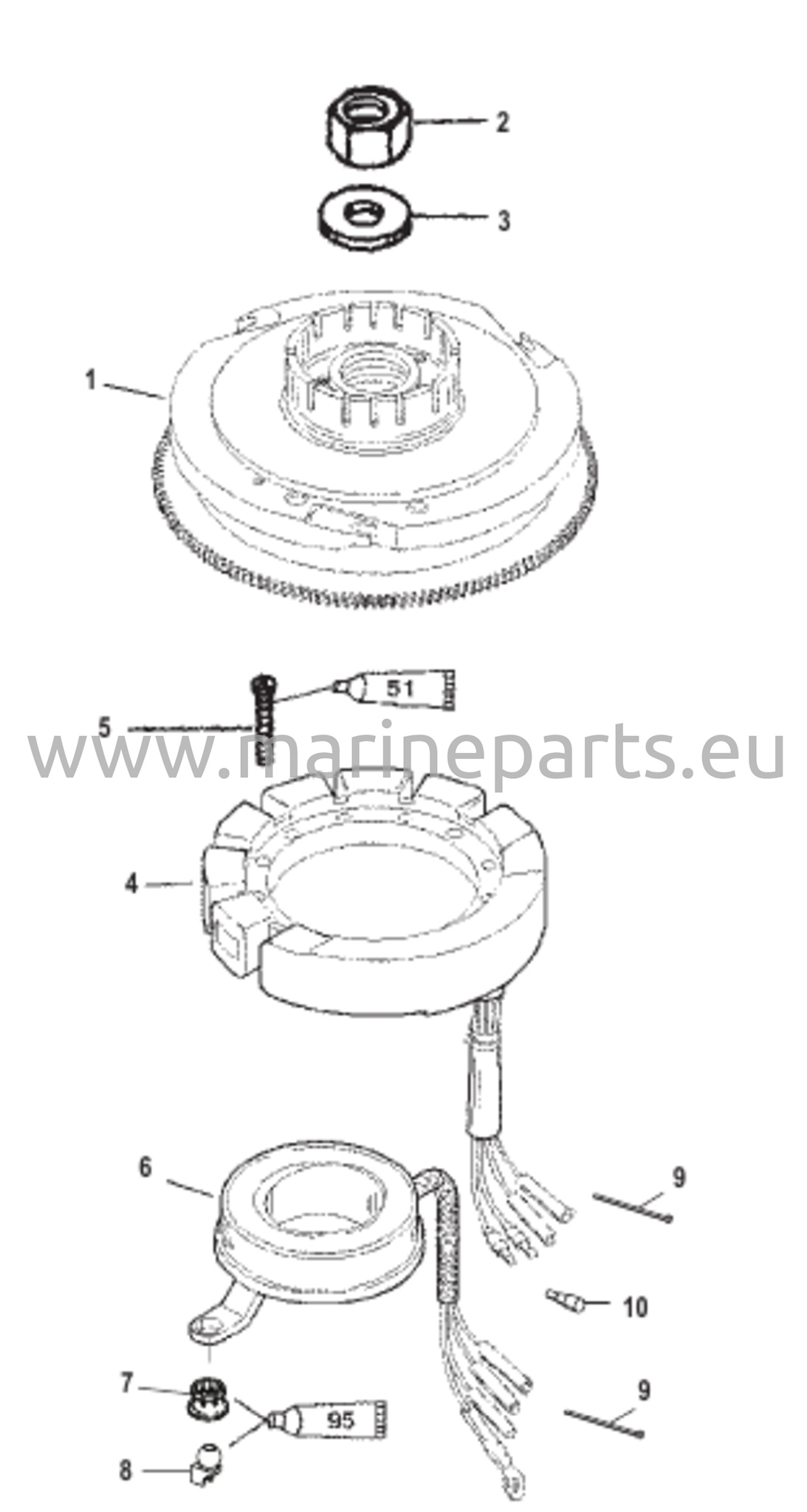 2

3

1

51

5

www.marineparts.eu

4

6

9

10

7

95

9

8