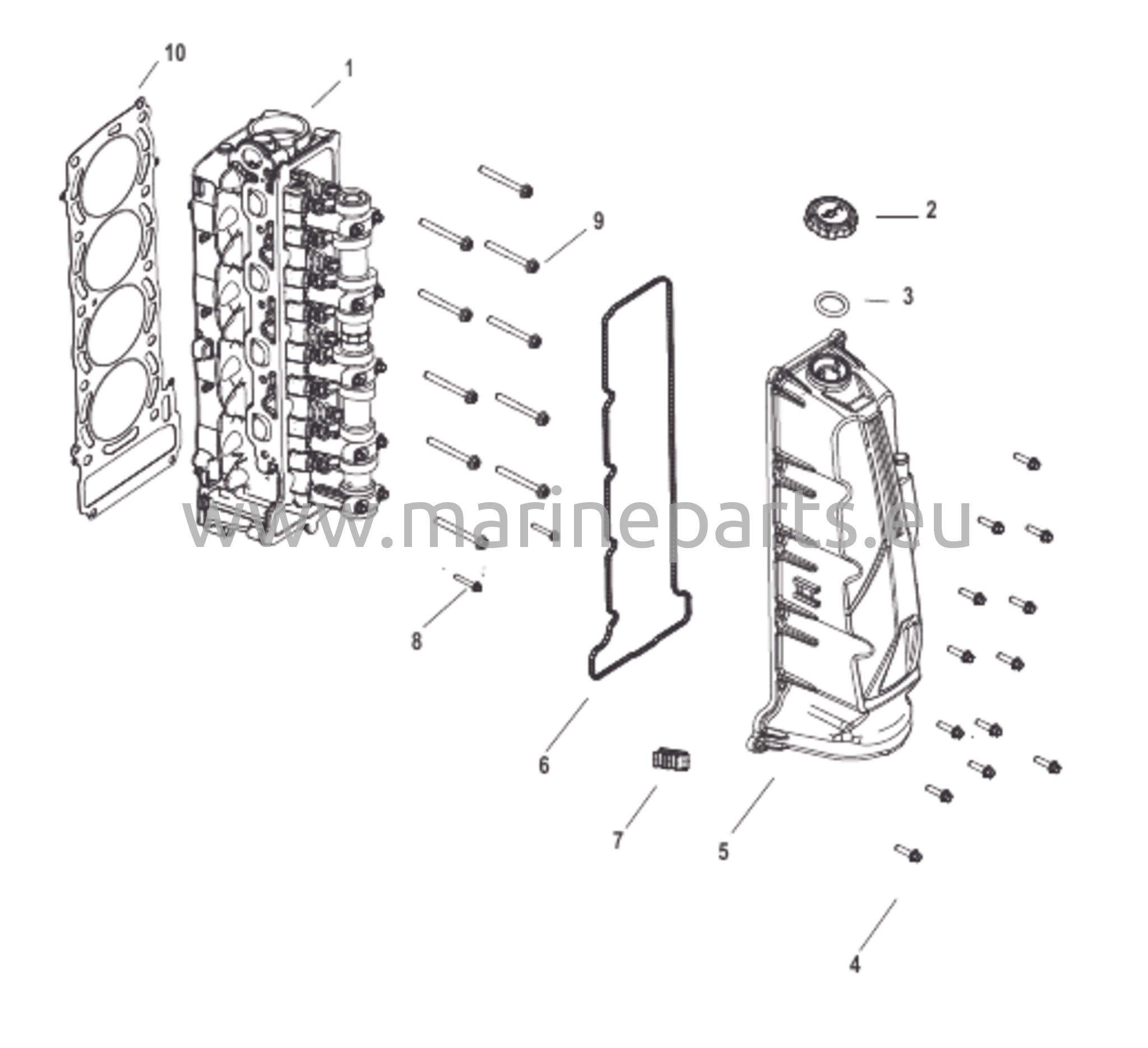 10

1

2

9

3

www.marineparts.eu

8

6

7

5

4