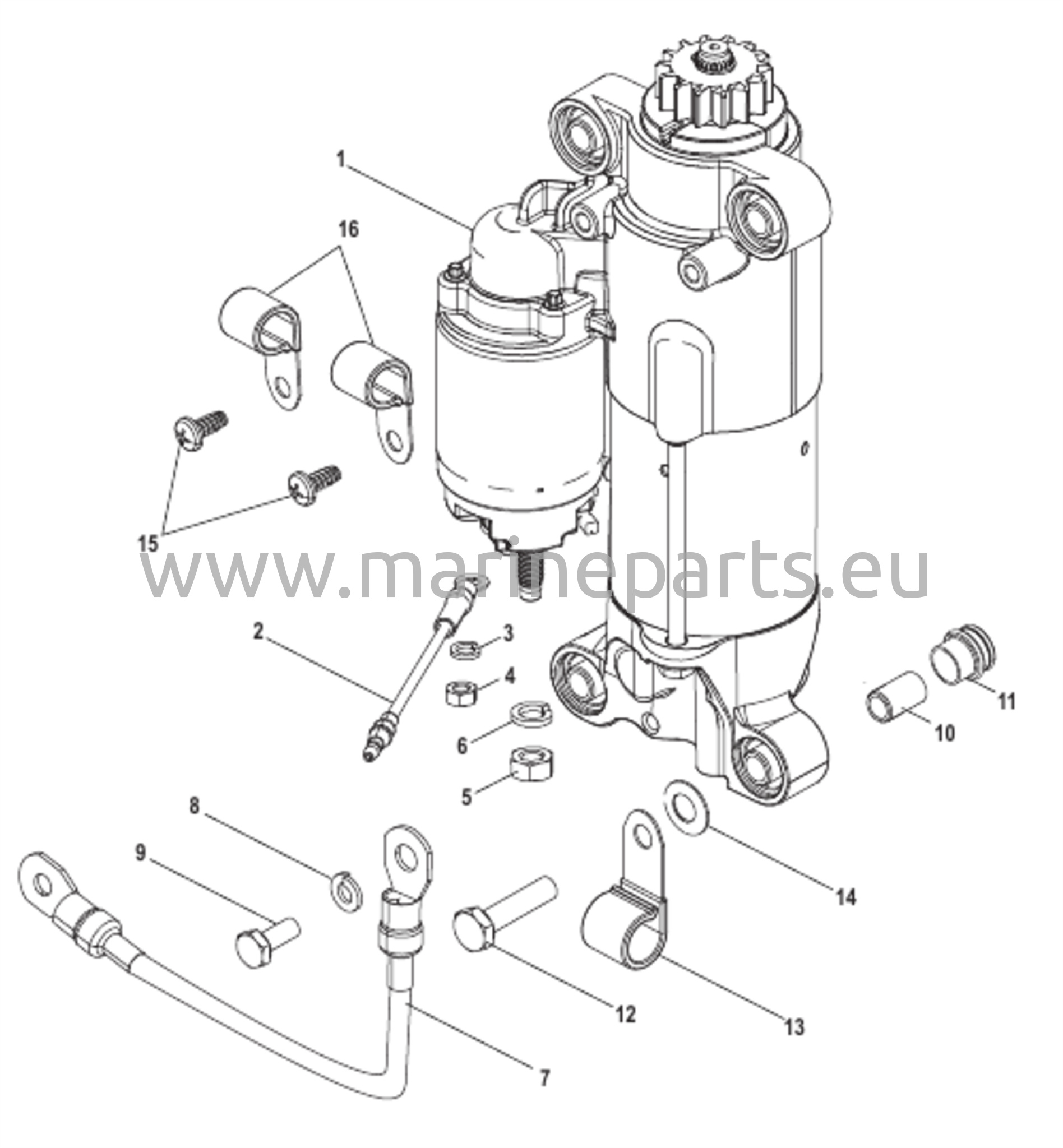 1
16
15
www.marineparts.eu
2
3
4
6
5
11
10
8
9
14
12
13
7