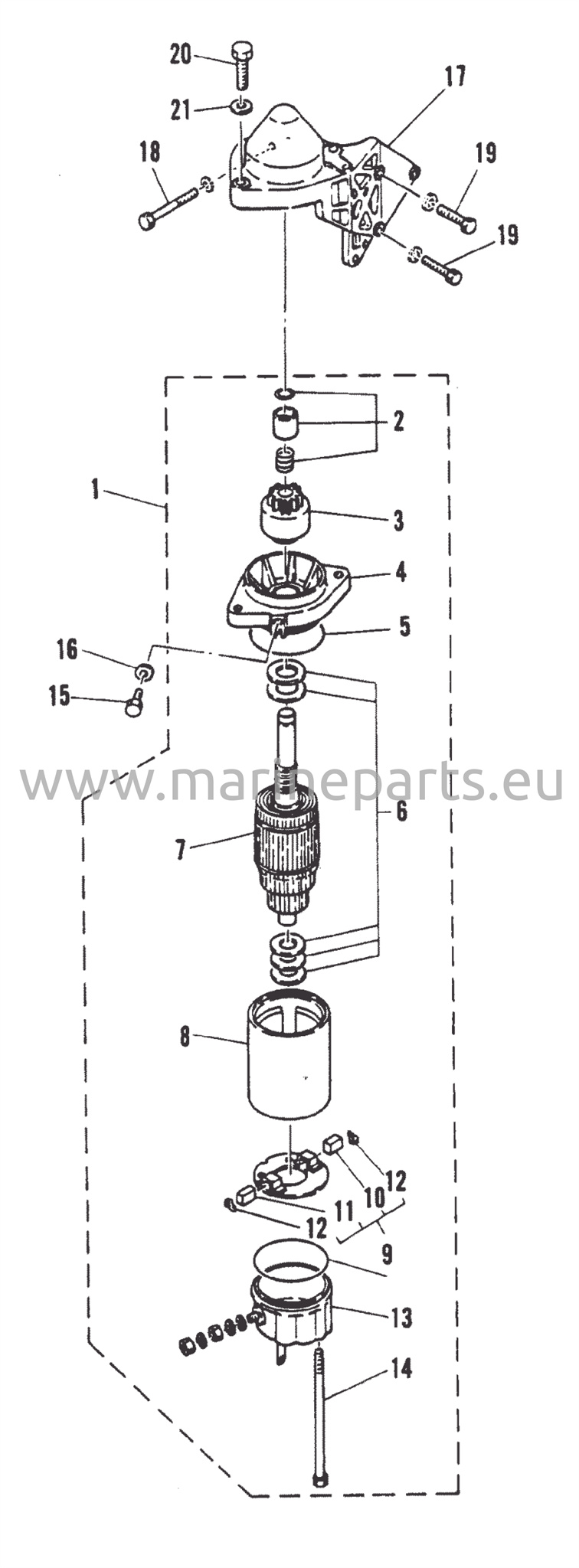 20
17
21
18
19
19
2
1
3
4
5
16
15
www.marineparts.eu
6
7
8
12
10
11
12
9
13
14