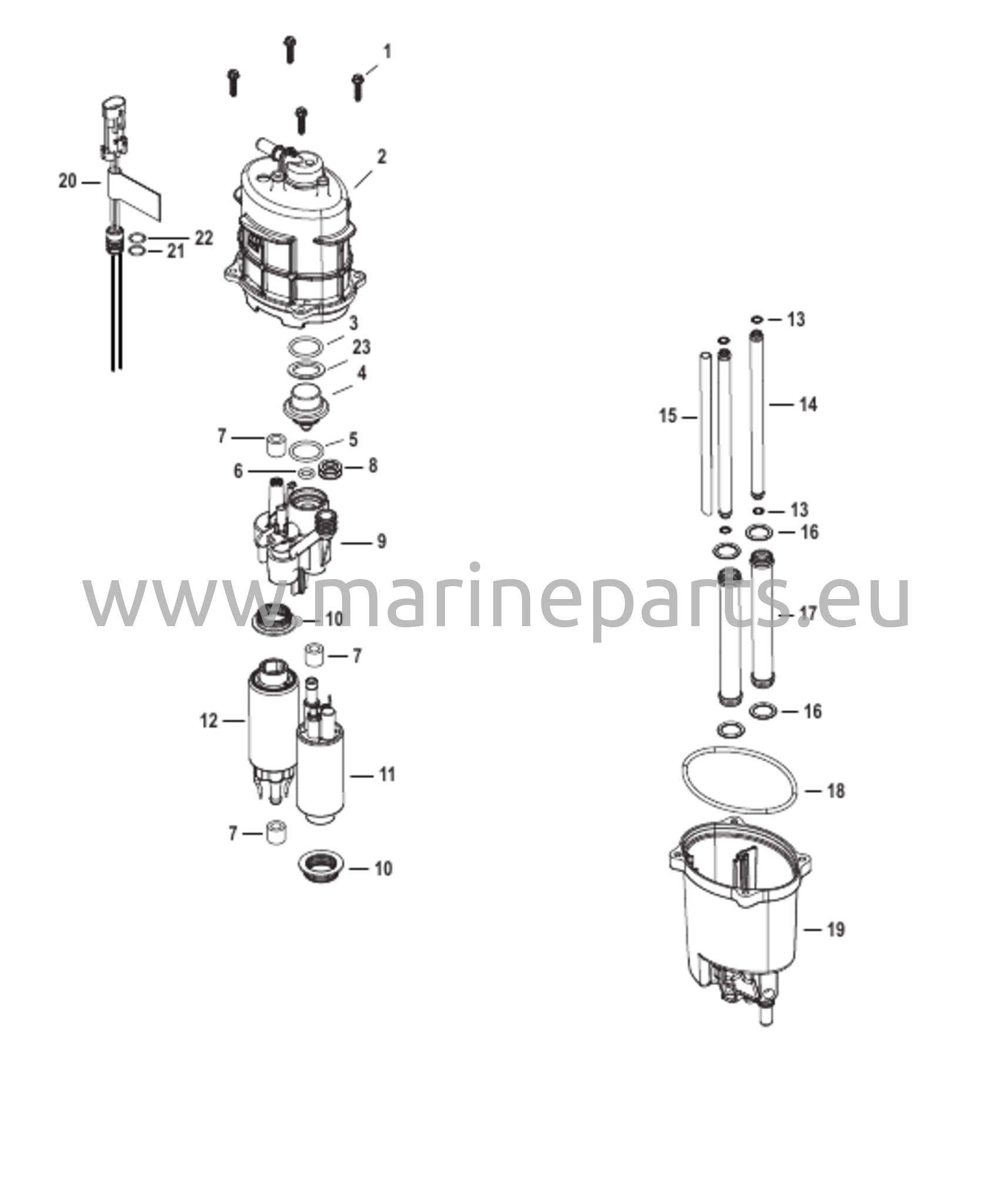 1
2
20
22
21
3
23
4
7
5
6
8
9
www.marineparts.eu
10
7
12
11
7
10
13
15
14
13
16
17
16
18
19