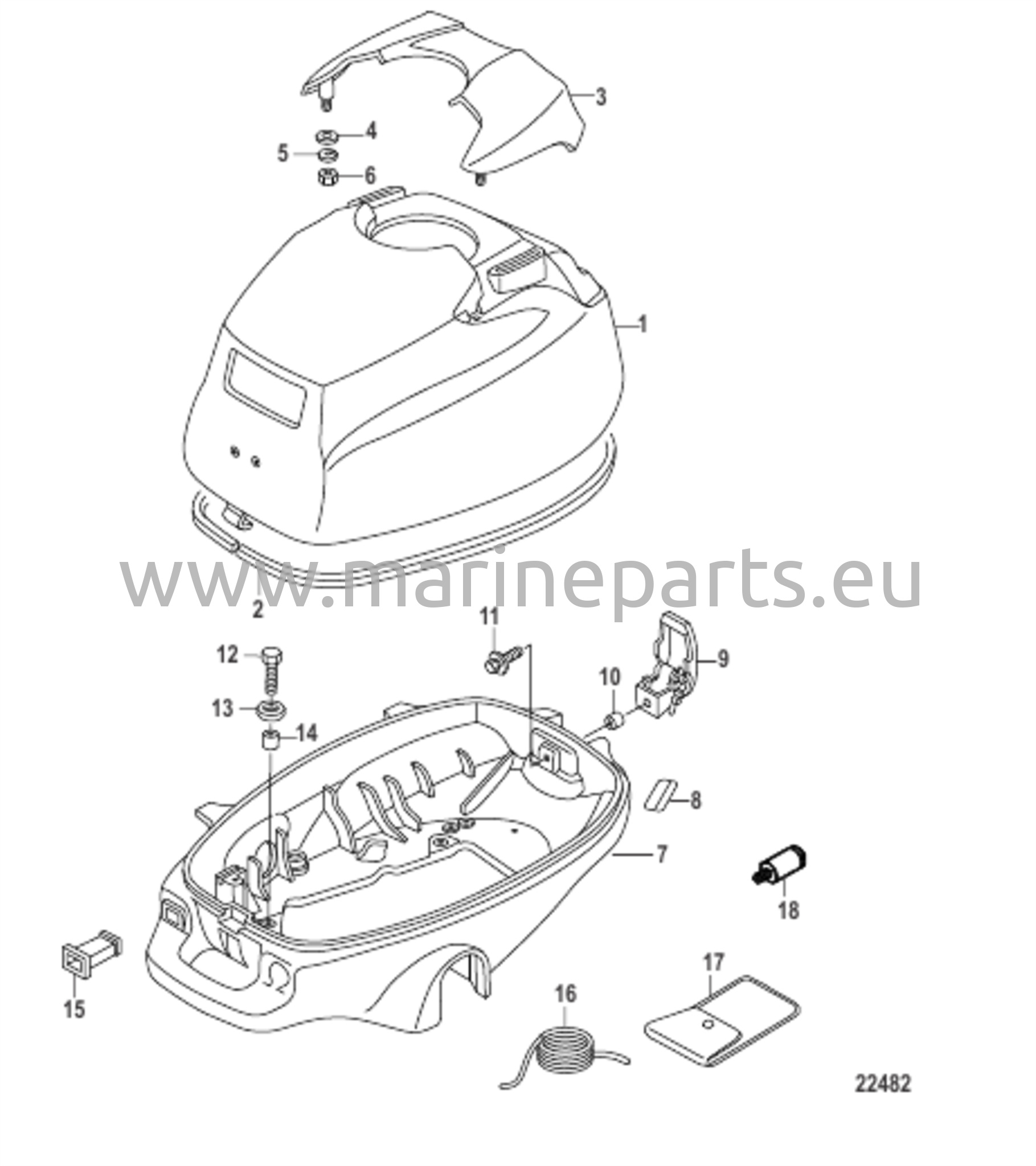 3
4
5
6
1
www.marineparts.eu
2
11
12
9
10
13
14
8
7
18
15
17
16
22482