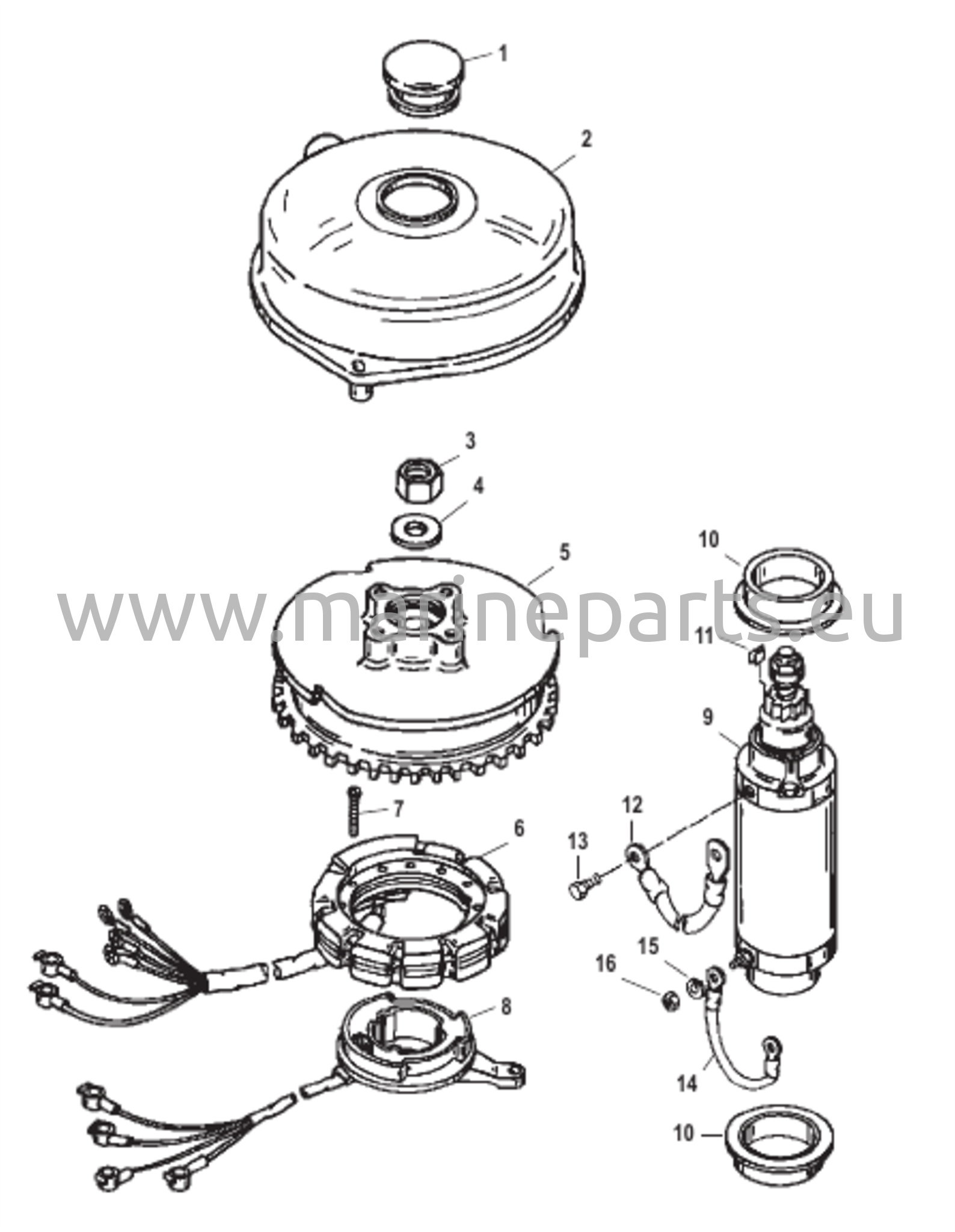 1
2
3
4
5
10
www.marineparts.eu
11
9
7
6
12
13
15
16
8
14
10