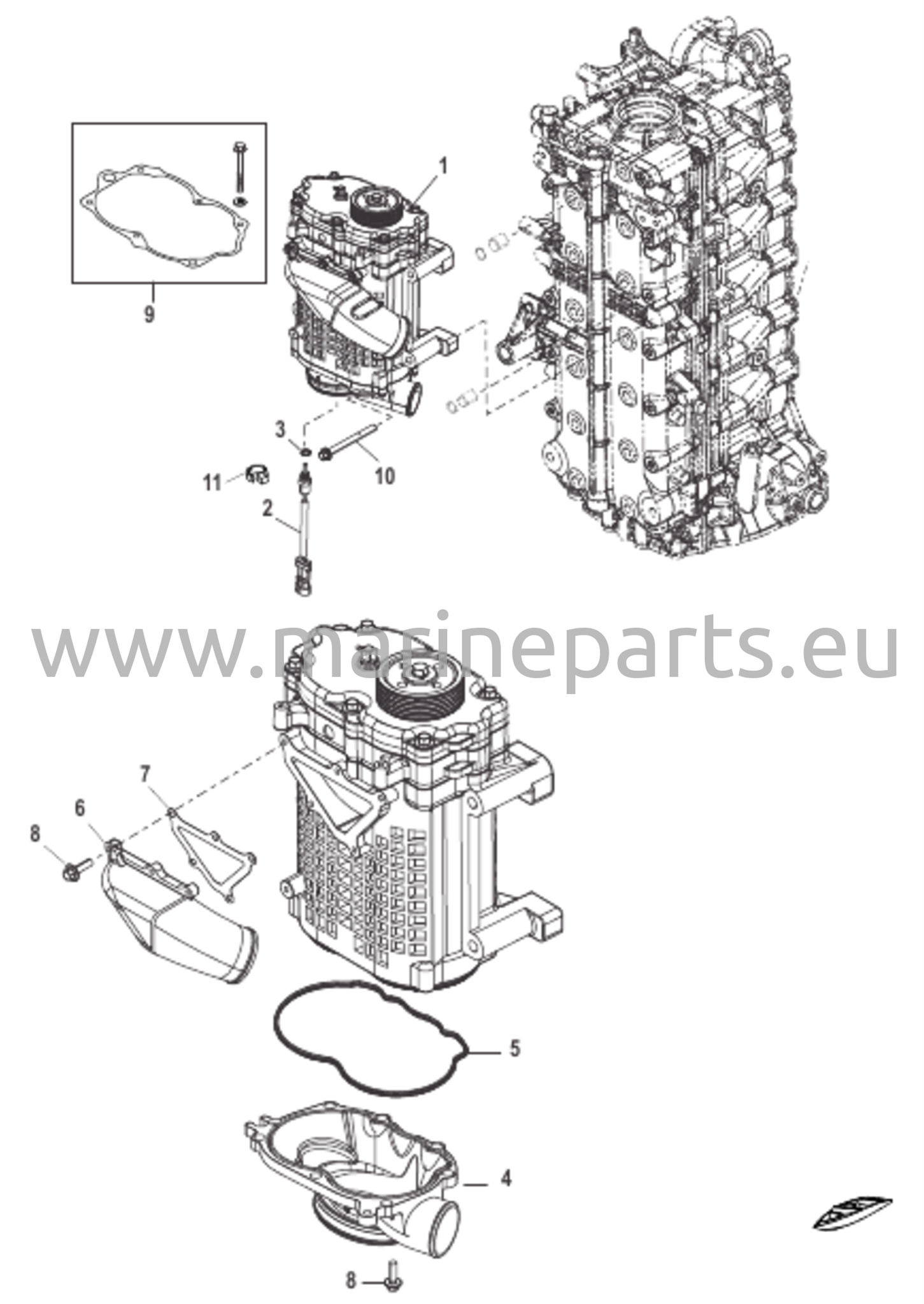 1

9

3

10

11

2

www.marineparts.eu

7

6

8

5

4

8