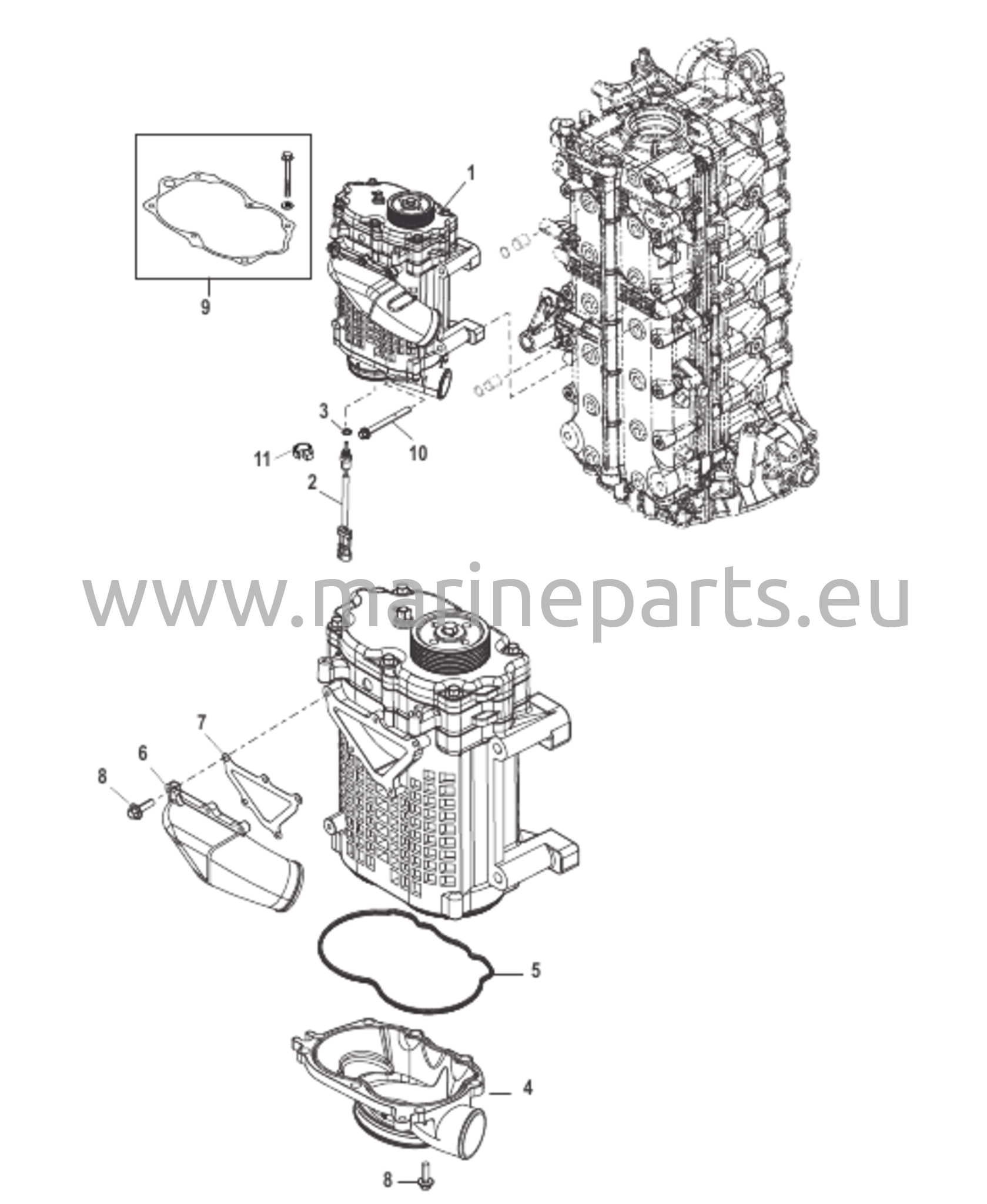 1
9
3
10
11
2
www.marineparts.eu
7
6
8
5
4
8