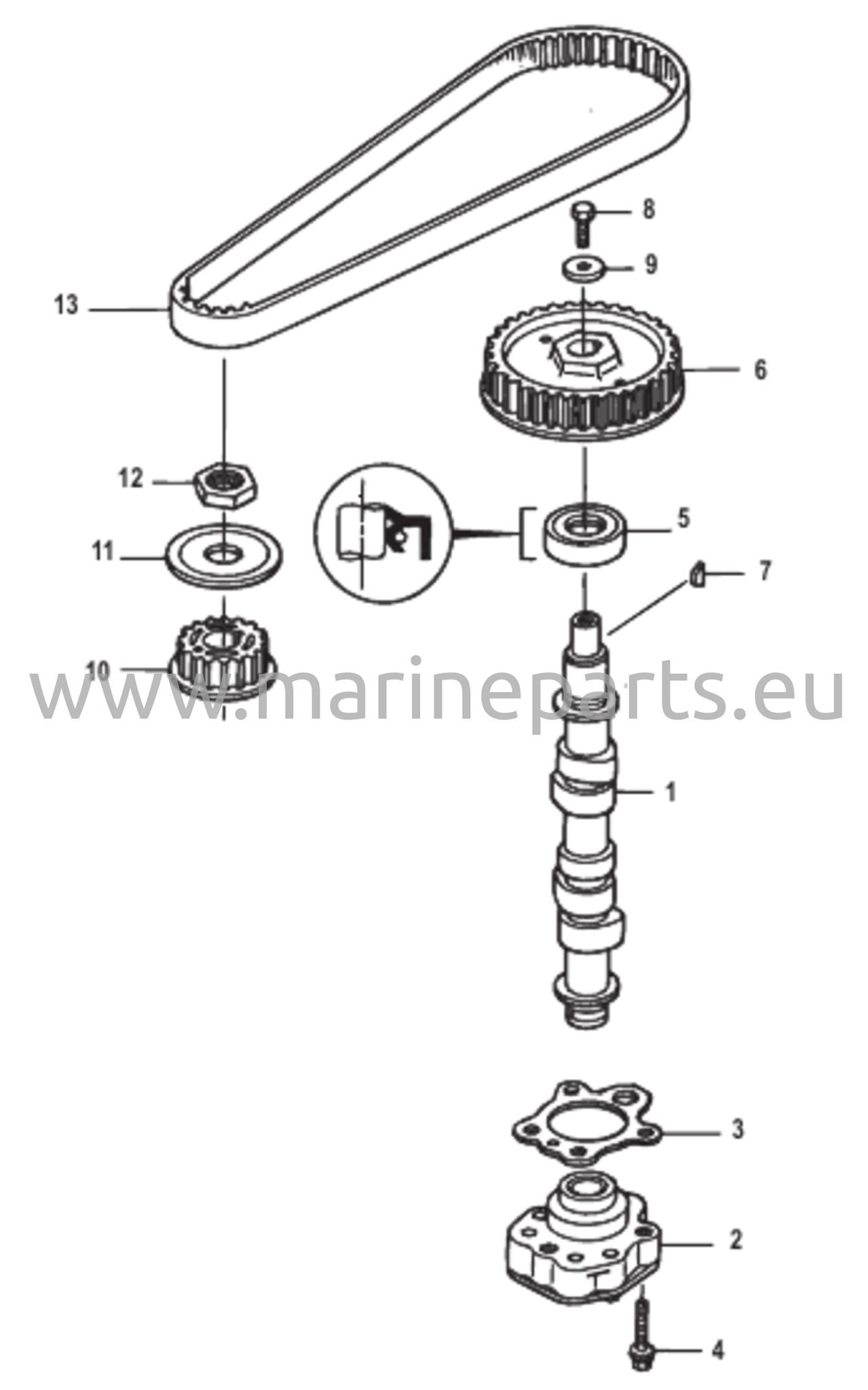 8
9
13
6
12
5
11
7
10
www.marineparts.eu
1
3
2
4