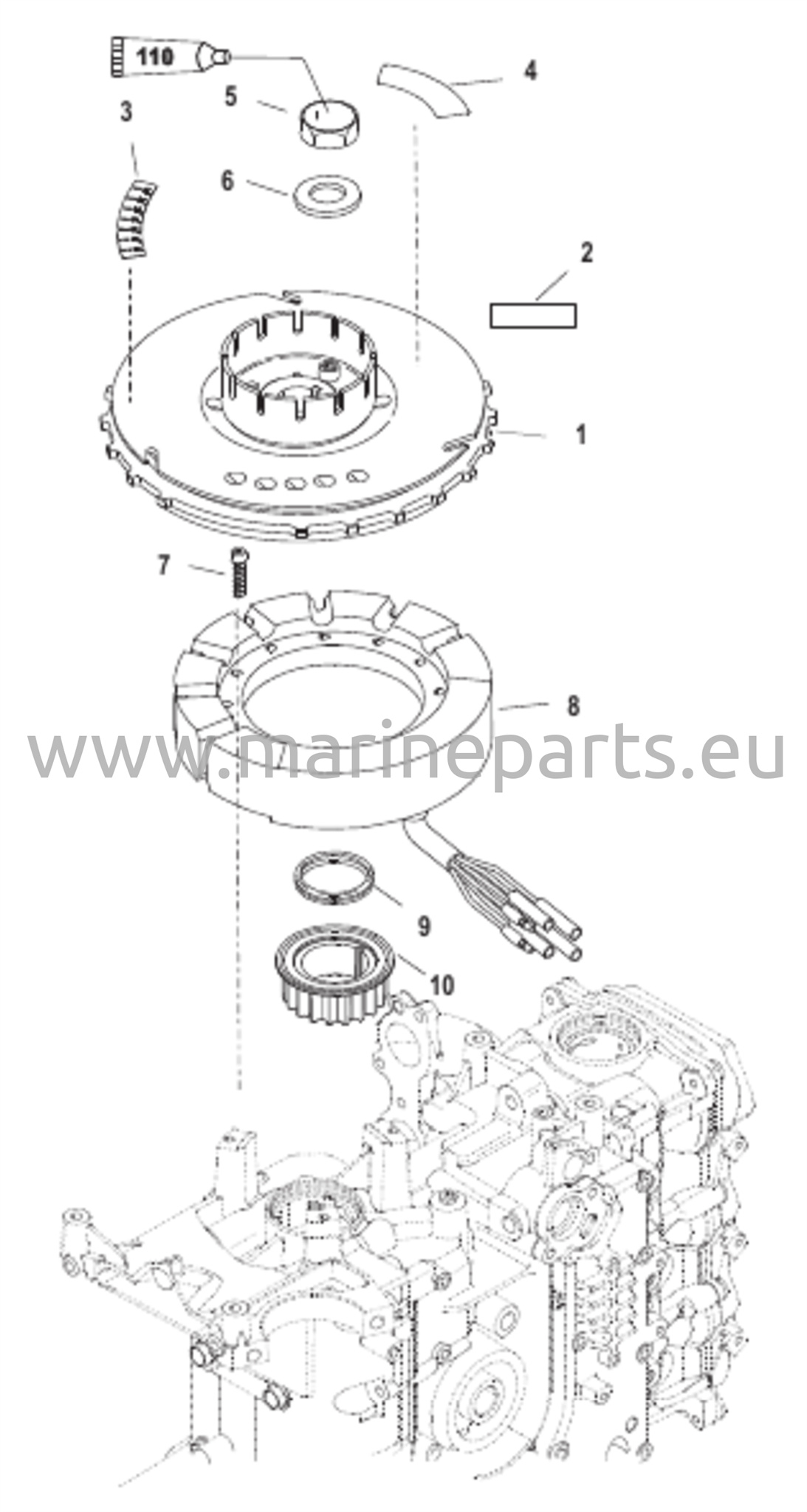 110
4
5
3
6
2
1
7
8
www.marineparts.eu
9
10