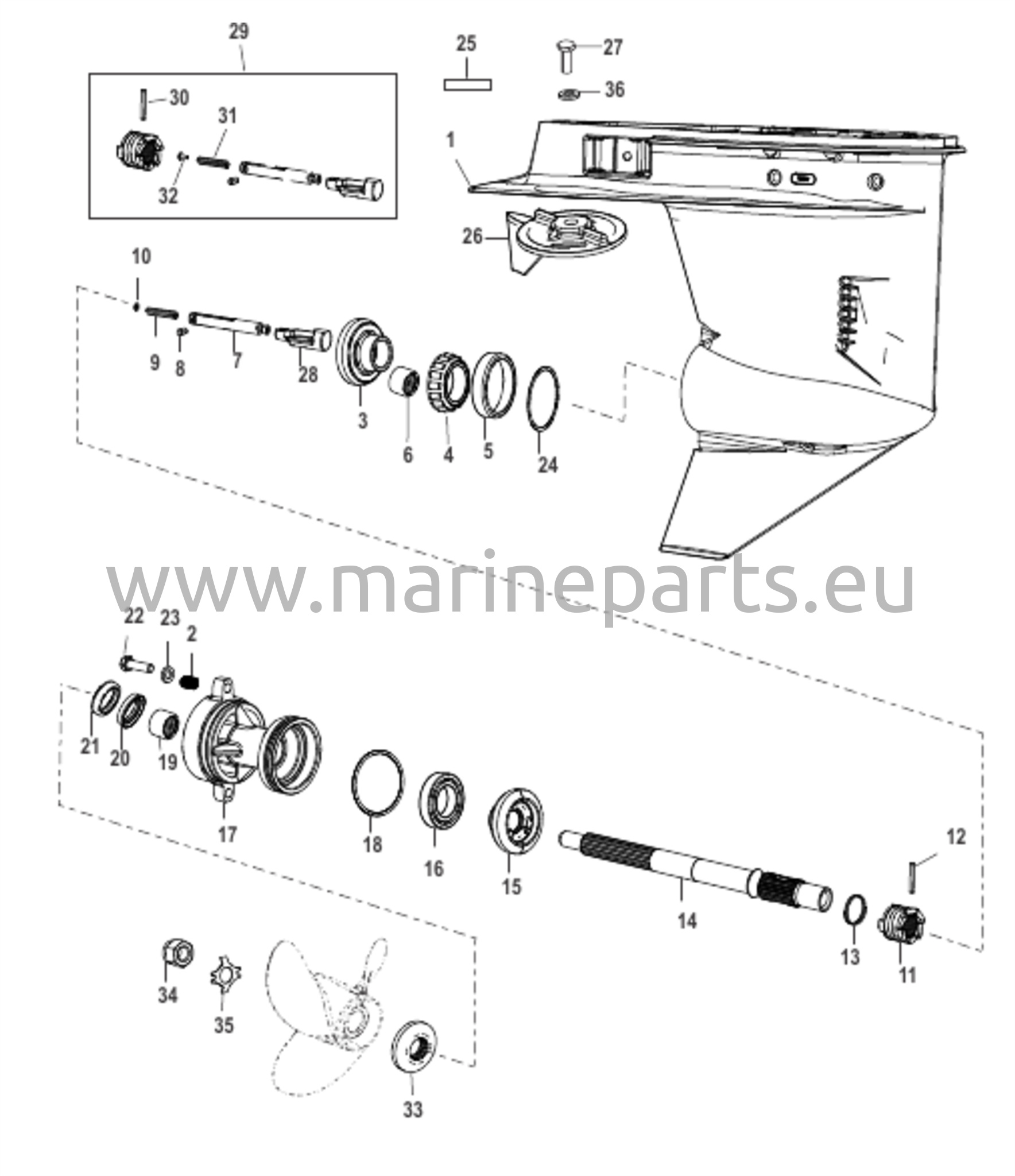 29
25
27
36
30
31
32
1
26
10
9
8
7
28
3
6
4
5
24
www.marineparts.eu
22
23
2
21
20
19
17
18
16
15
14
12
13
11
34
35
33