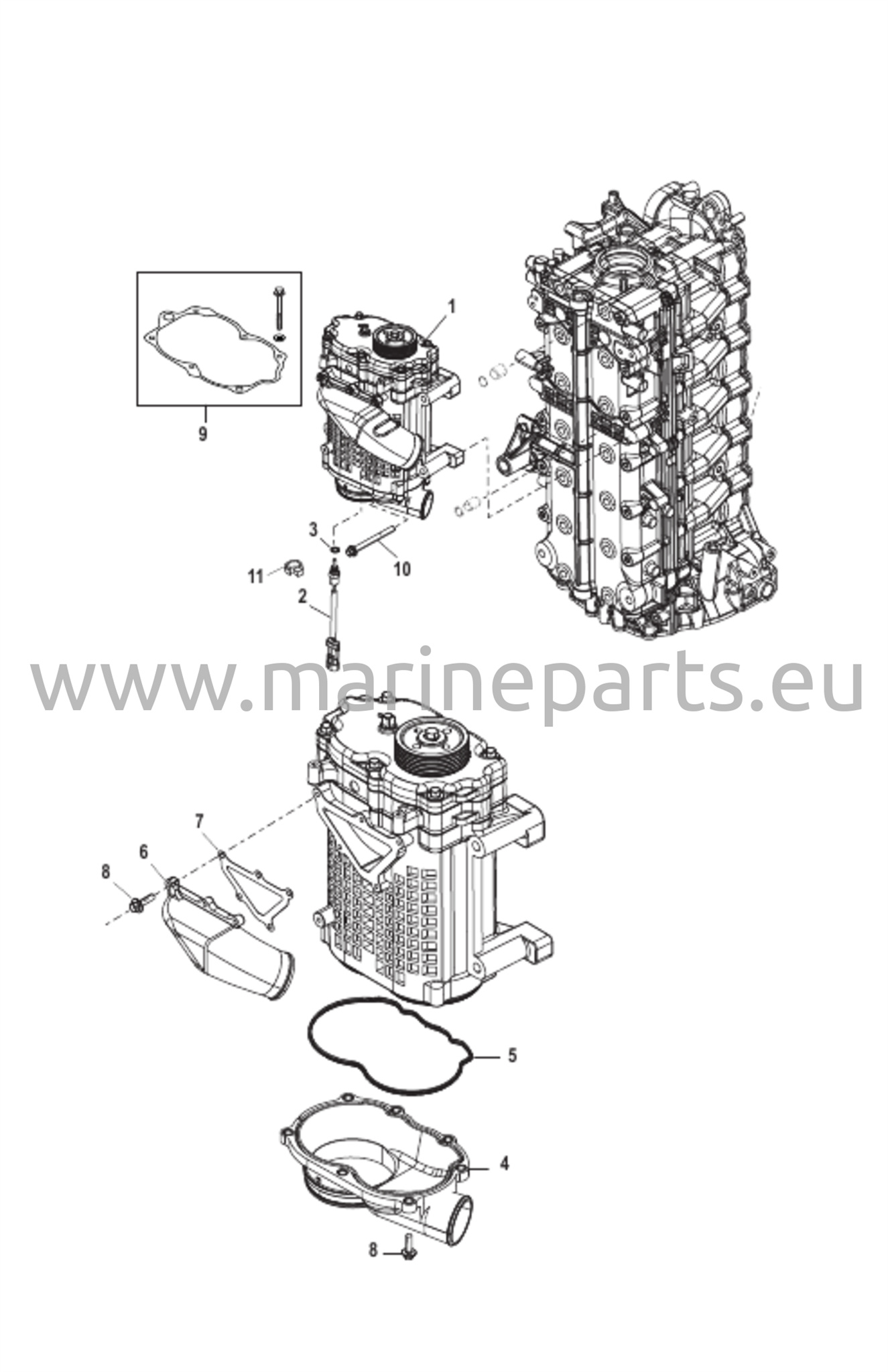 1

9

3

10

11

2

www.marineparts.eu

7

6

8

5

4

8