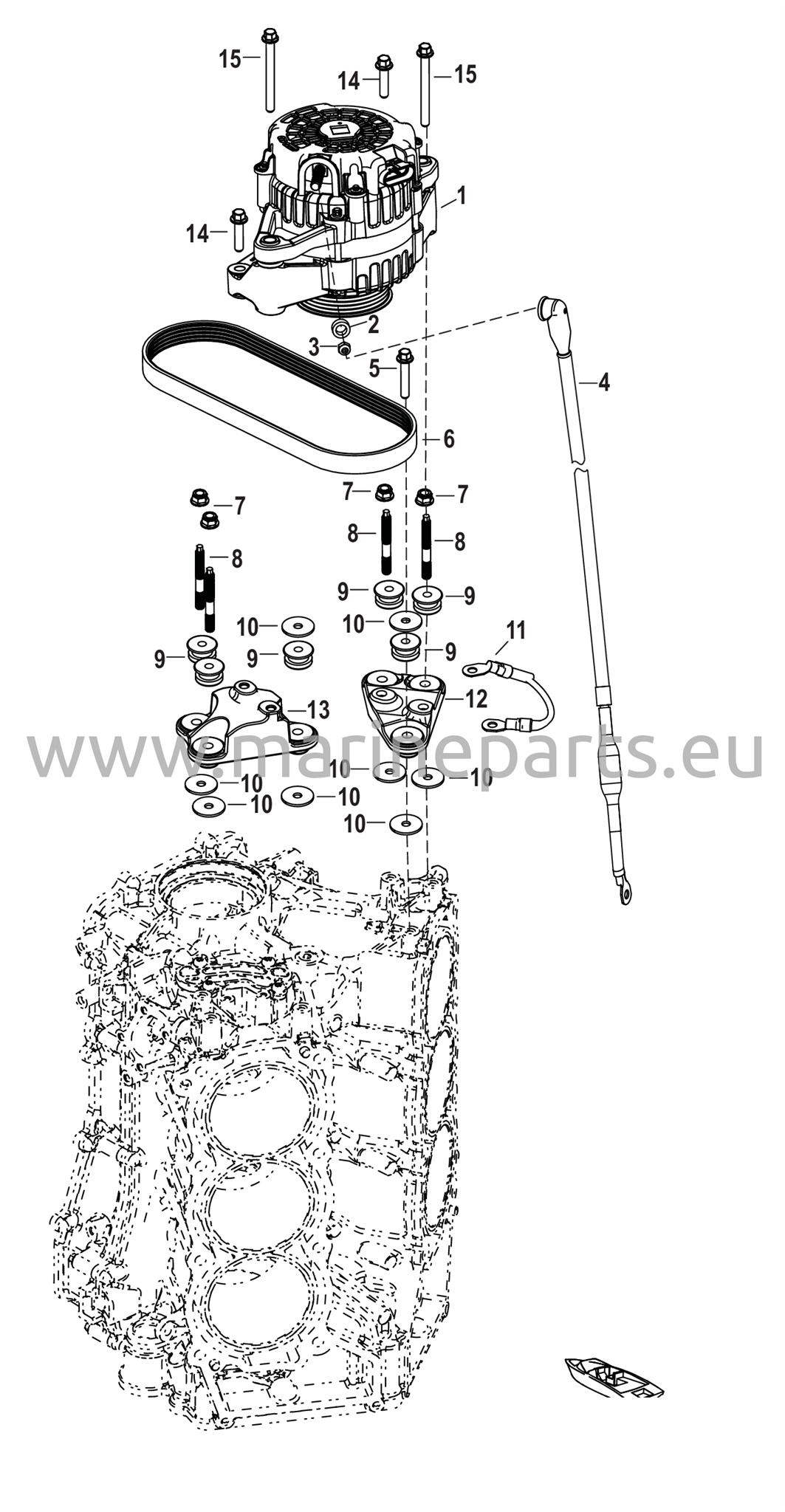 15
14
15
1
14
2
3
5
4
6
7
7
7
8
8
8
9
9
10
10
11
9
9
9
13
12
www.marineparts.eu
10
10
10
10
10
10
10