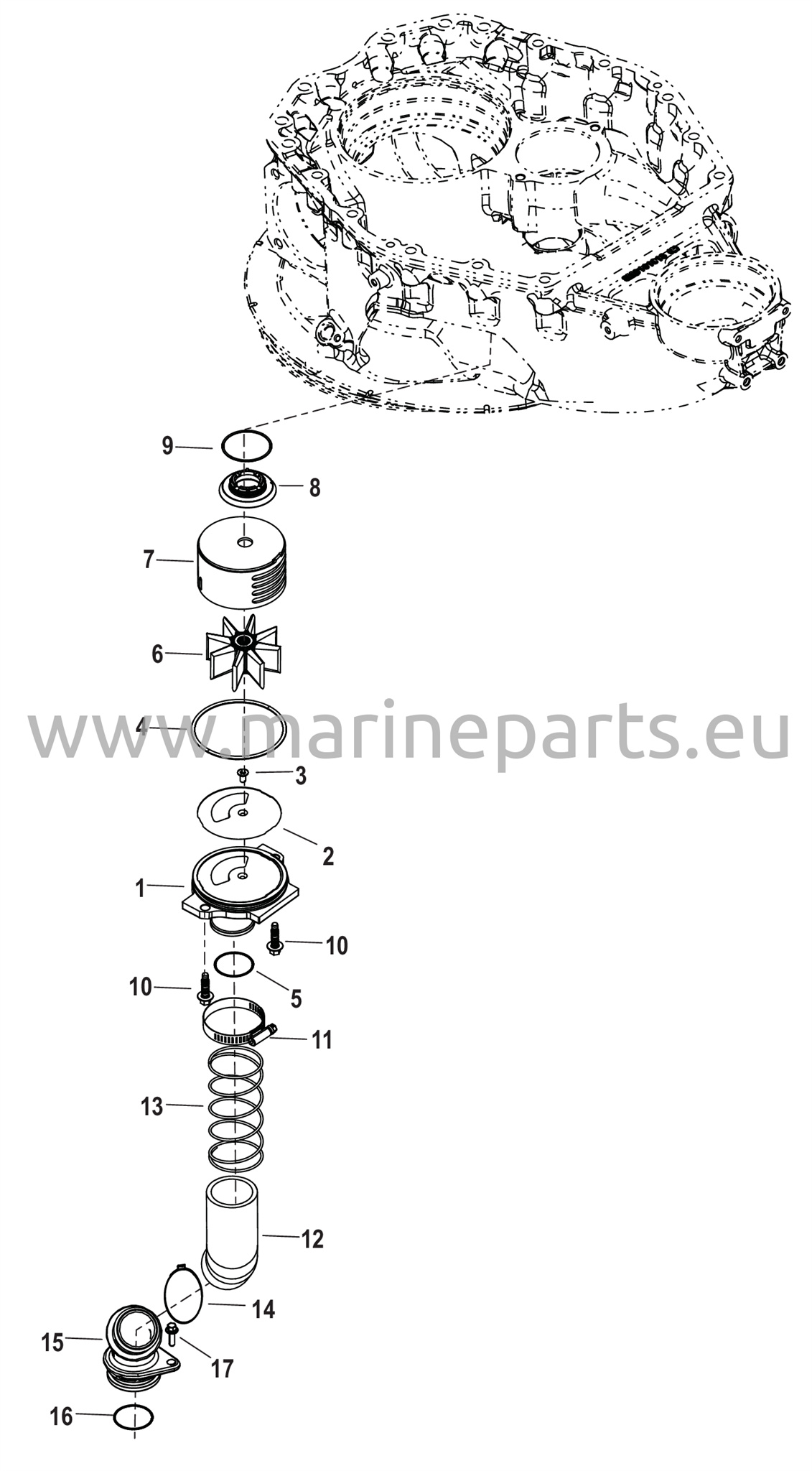 9
8
7
6
www.marineparts.eu
4
3
2
1
10
10
5
11
13
12
14
15
17
16