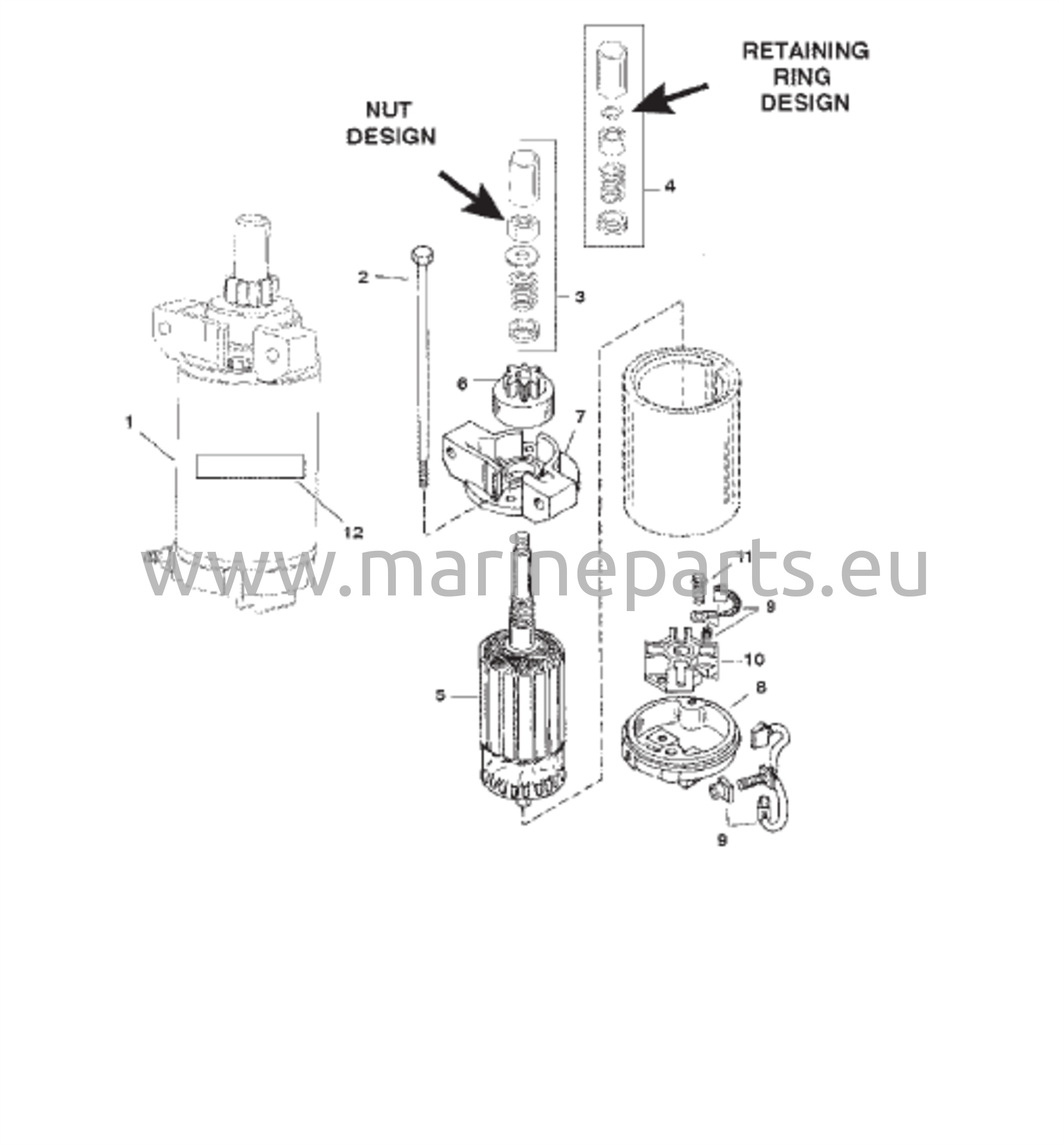 RETAINING RING DESIGN

NUT DESIGN

4

2

3

6

7

1

12

www.marineparts.eu

11

9

10

8

5

9