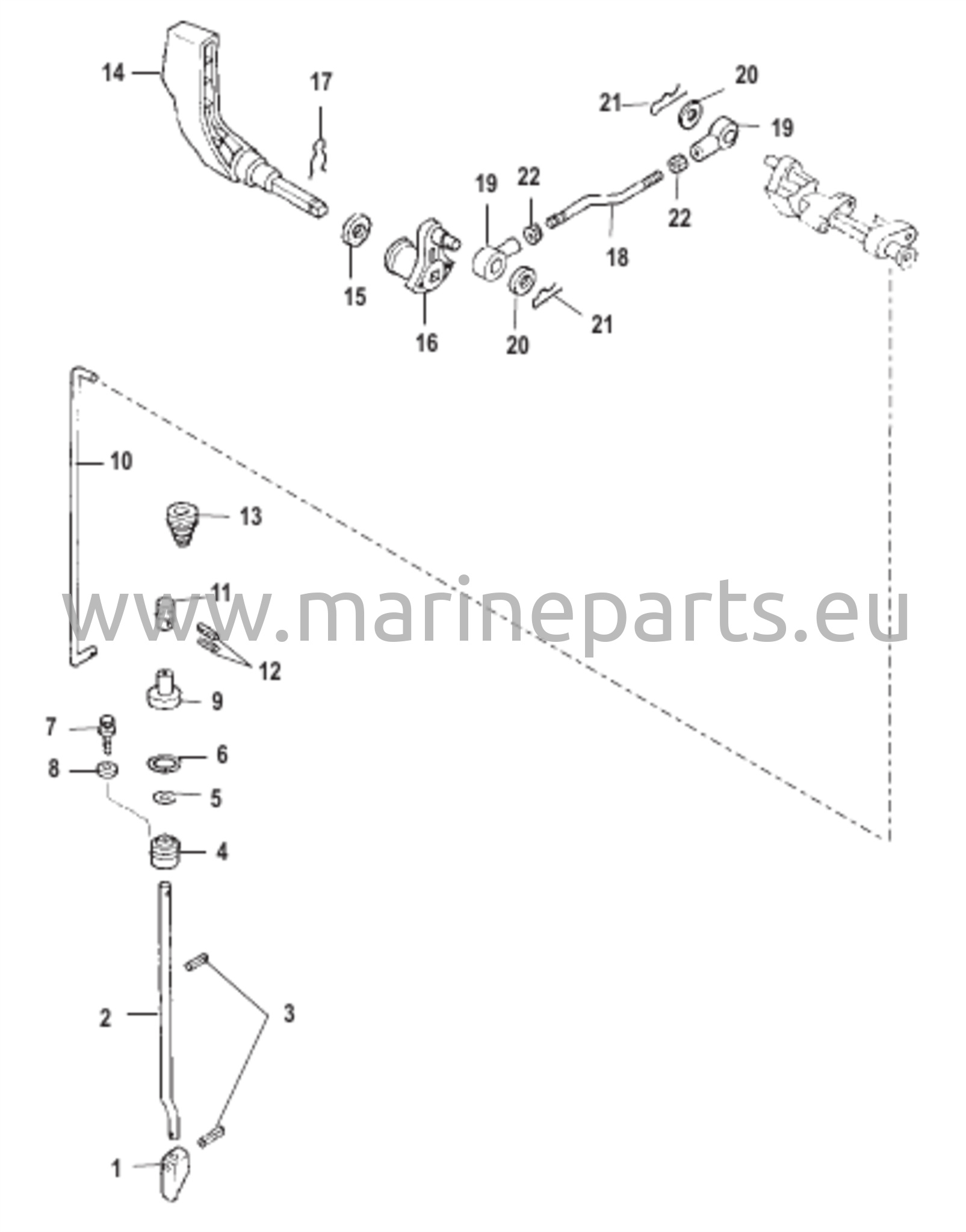 14
17
21
20
19
19
22
22
18
15
16
20
21
10
13
www.marineparts.eu
11
12
9
7
6
8
5
4
2
3
1