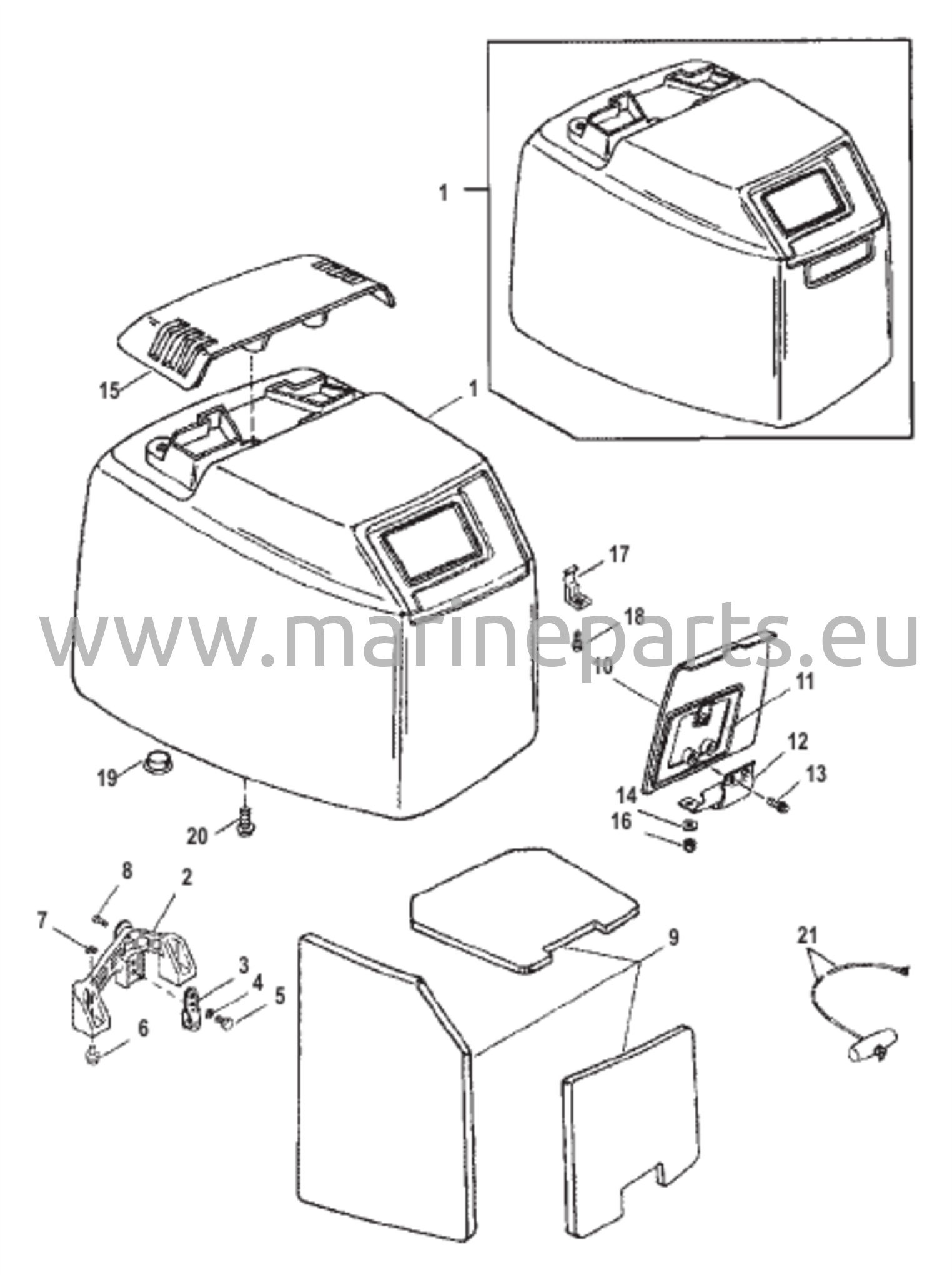 1
15
1
17
18
www.marineparts.eu
10
11
12
13
14
16
19
20
8
2
7
3
4
5
6
9
21