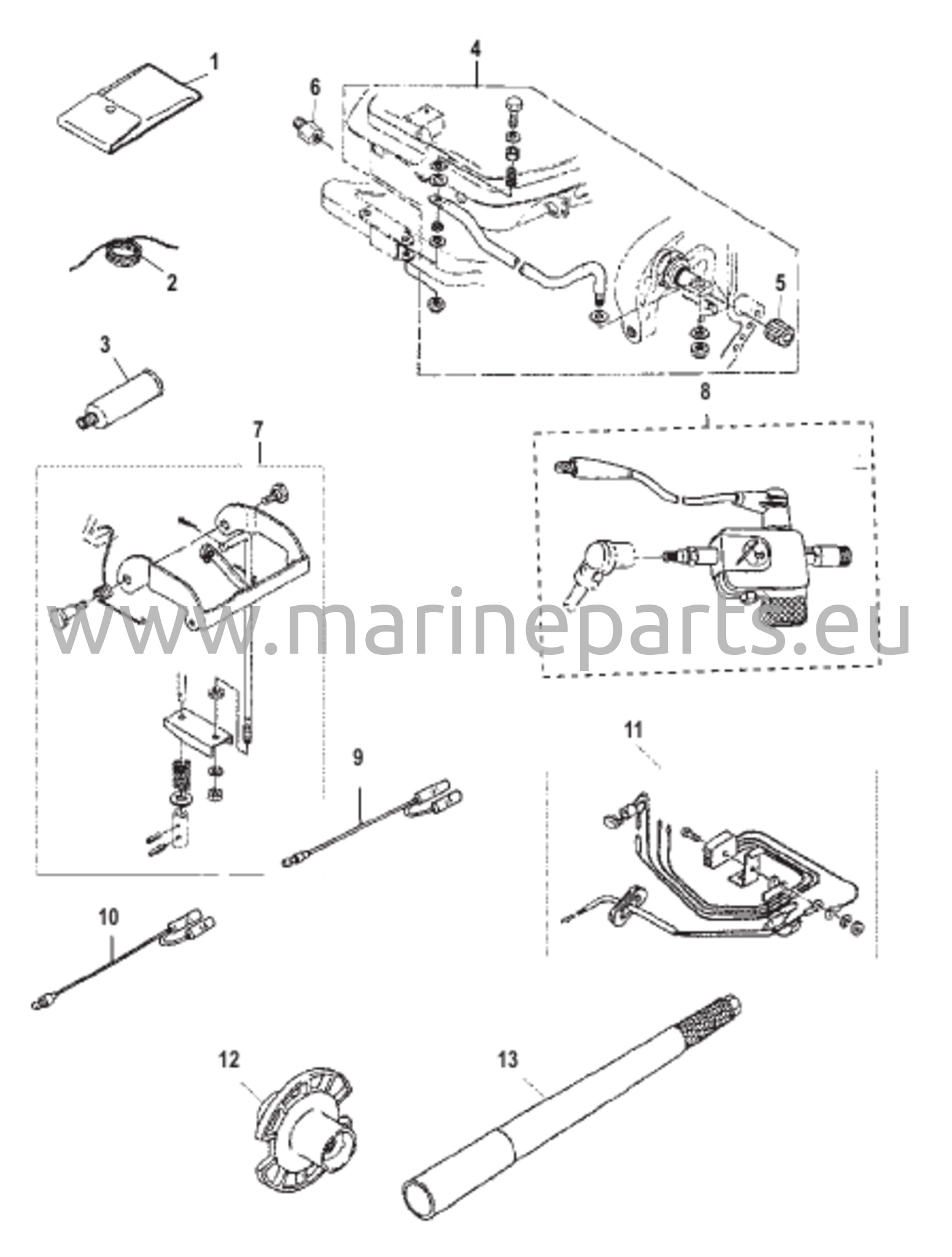 1
4
6
2
5
3
8
7
www.marineparts.eu
11
9
10
12
13