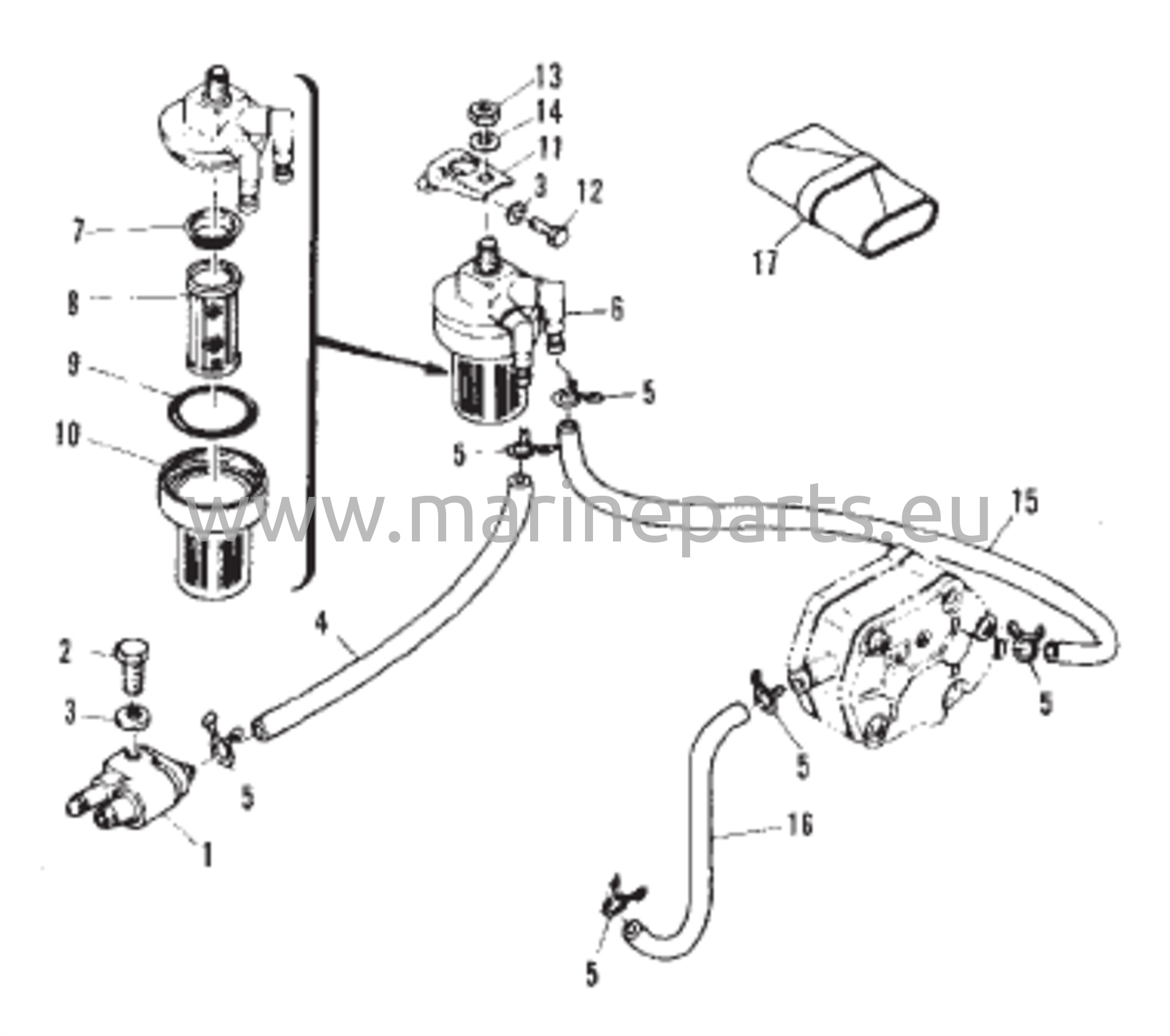 13
14
11
3
12
17
7
8
6
9
5
10
5
www.marineparts.eu
15
4
2
3
5
5
5
1
16
5