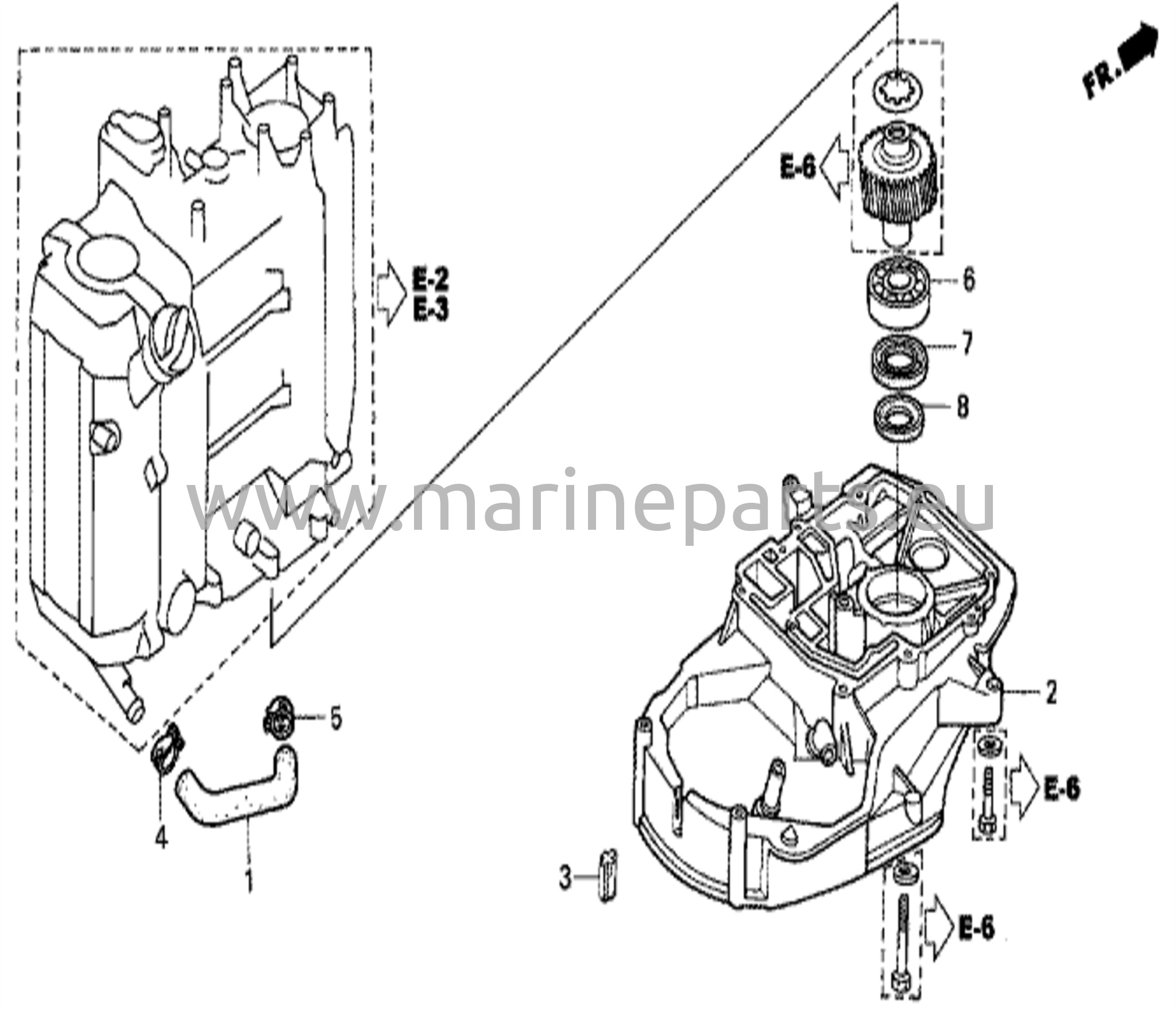 FR.

E-6

E-2
E-3

6

7

8

www.marineparts.eu

2

5

E-6

4

1

3

E-6