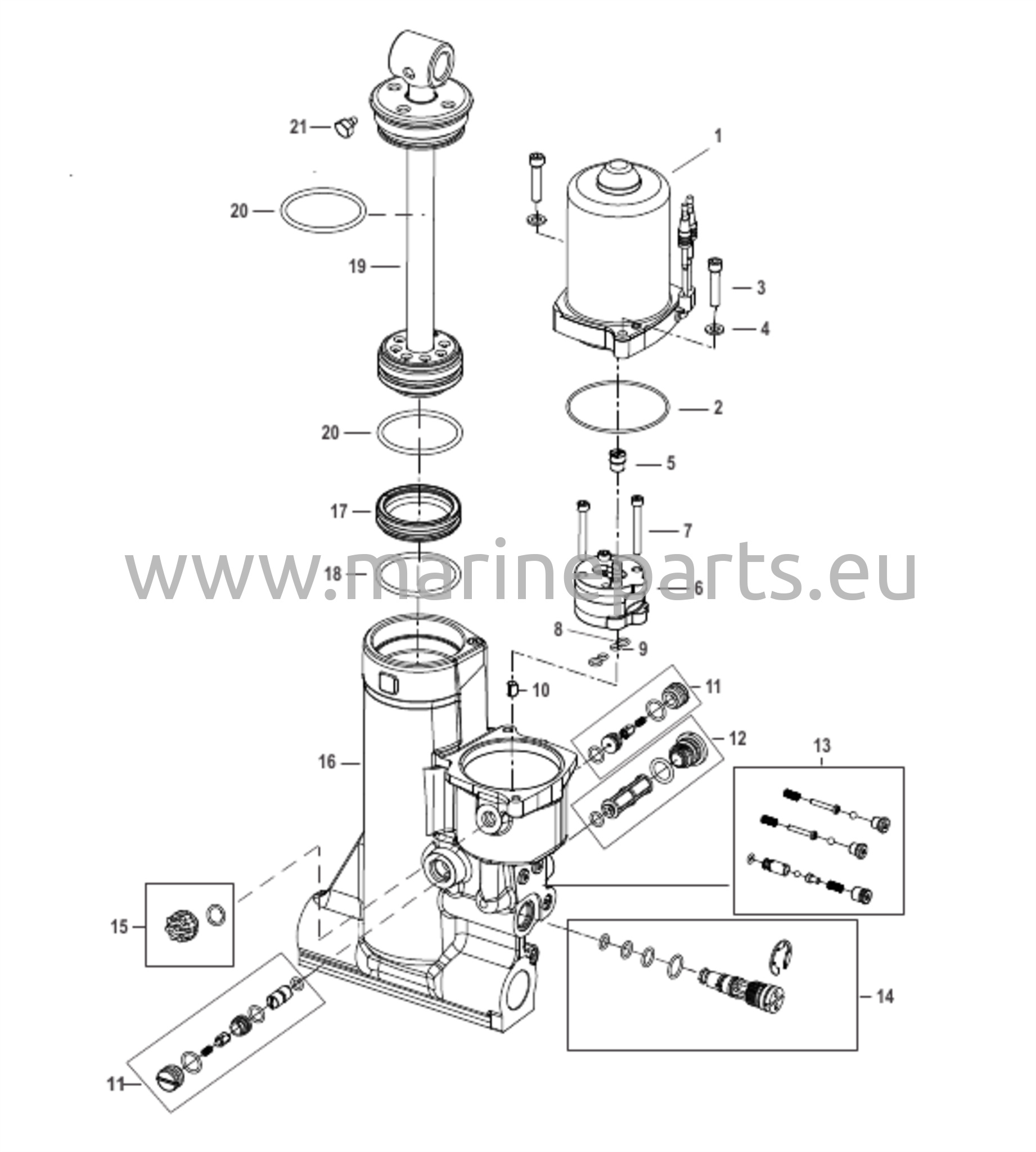 21
1
20
19
3
4
2
20
5
17
7
www.marineparts.eu
18
6
8
9
10
11
12
13
16
15
14
11