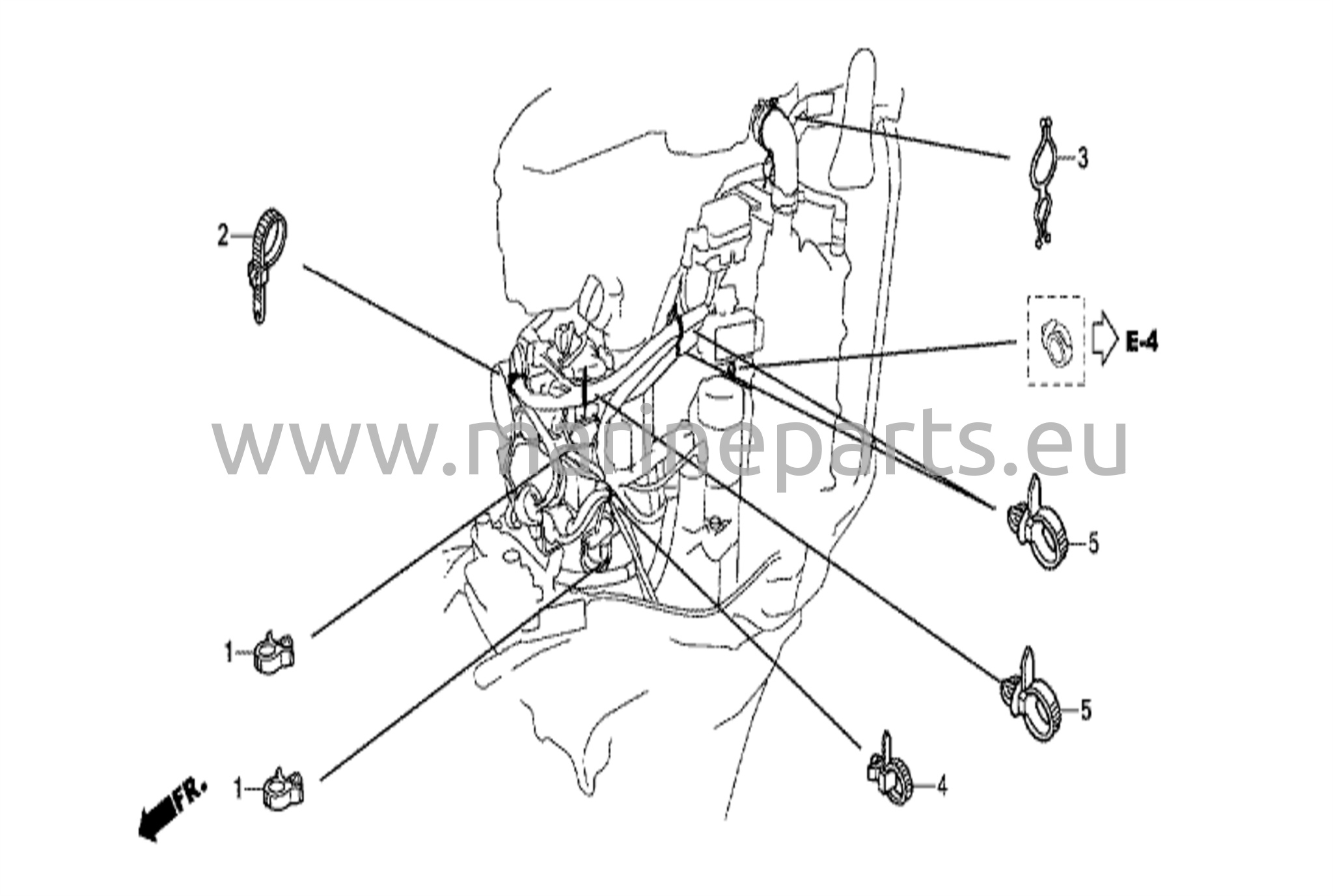 3

2

E-4

www.marineparts.eu

5

1

5

1

4

FR.