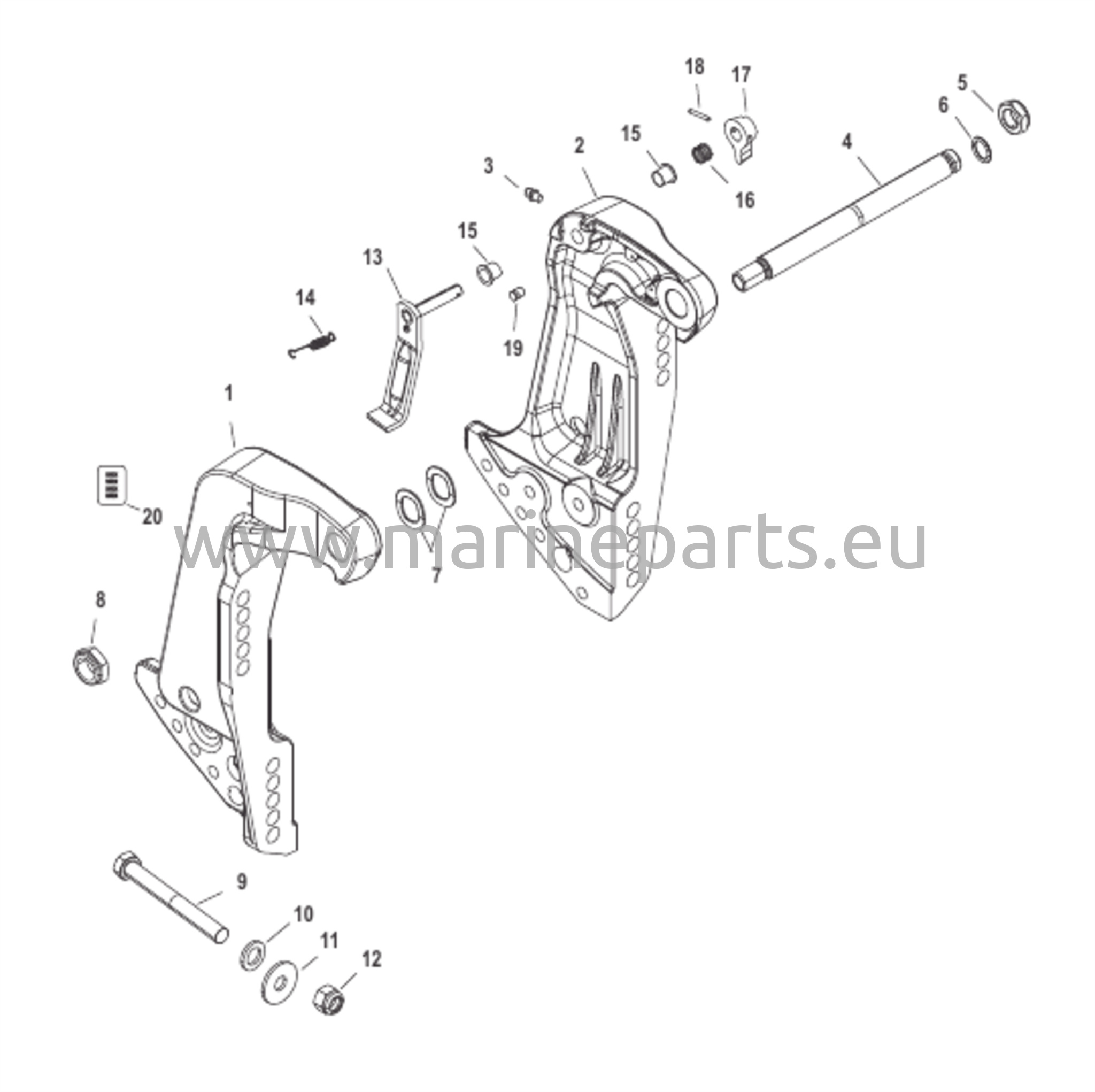 18
17
5
6
15
2
4
3
16
15
13
14
19
1
20
www.marineparts.eu
7
8
9
10
11
12