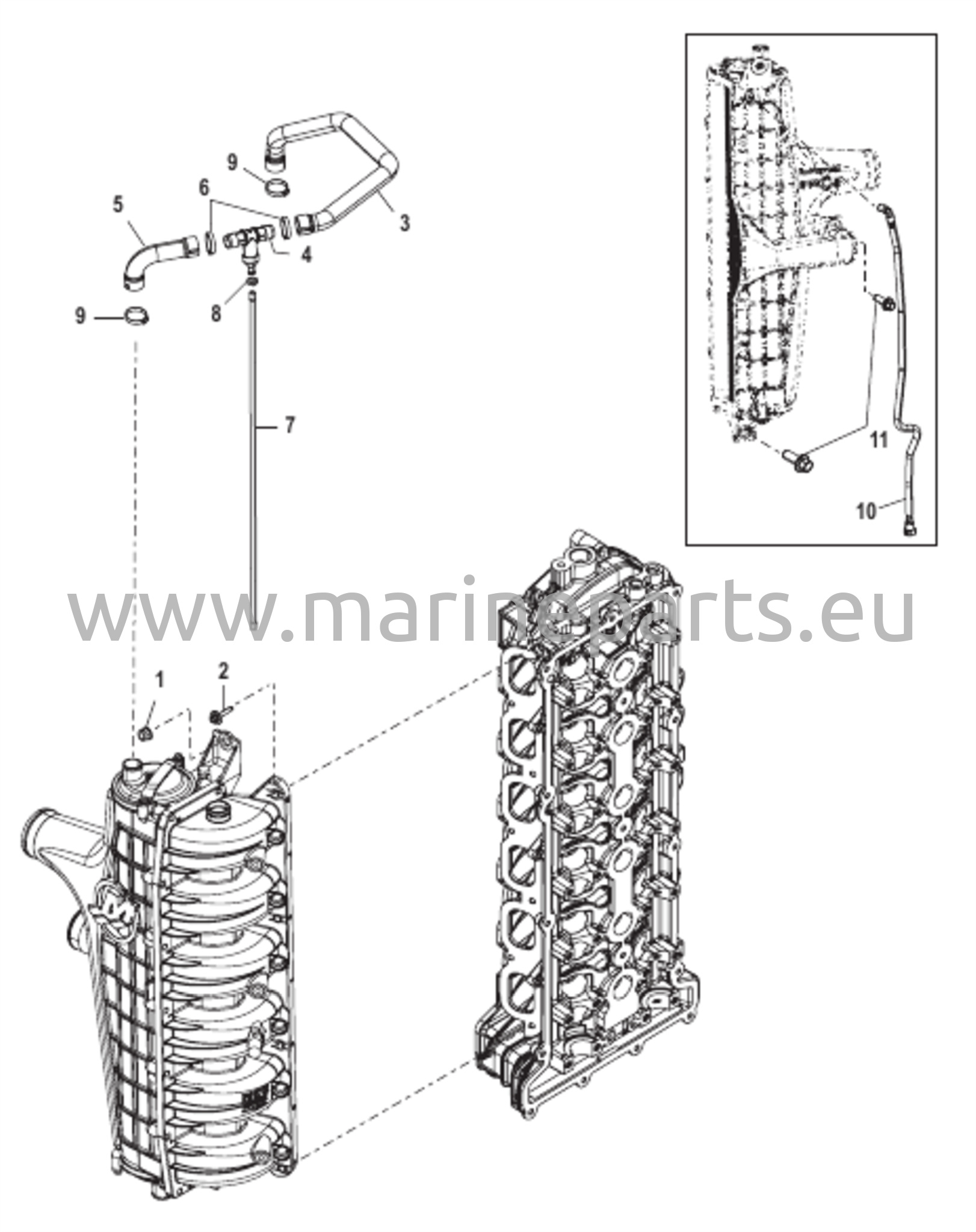 9
6
5
3
4
8
9
7
11
10
www.marineparts.eu
1
2