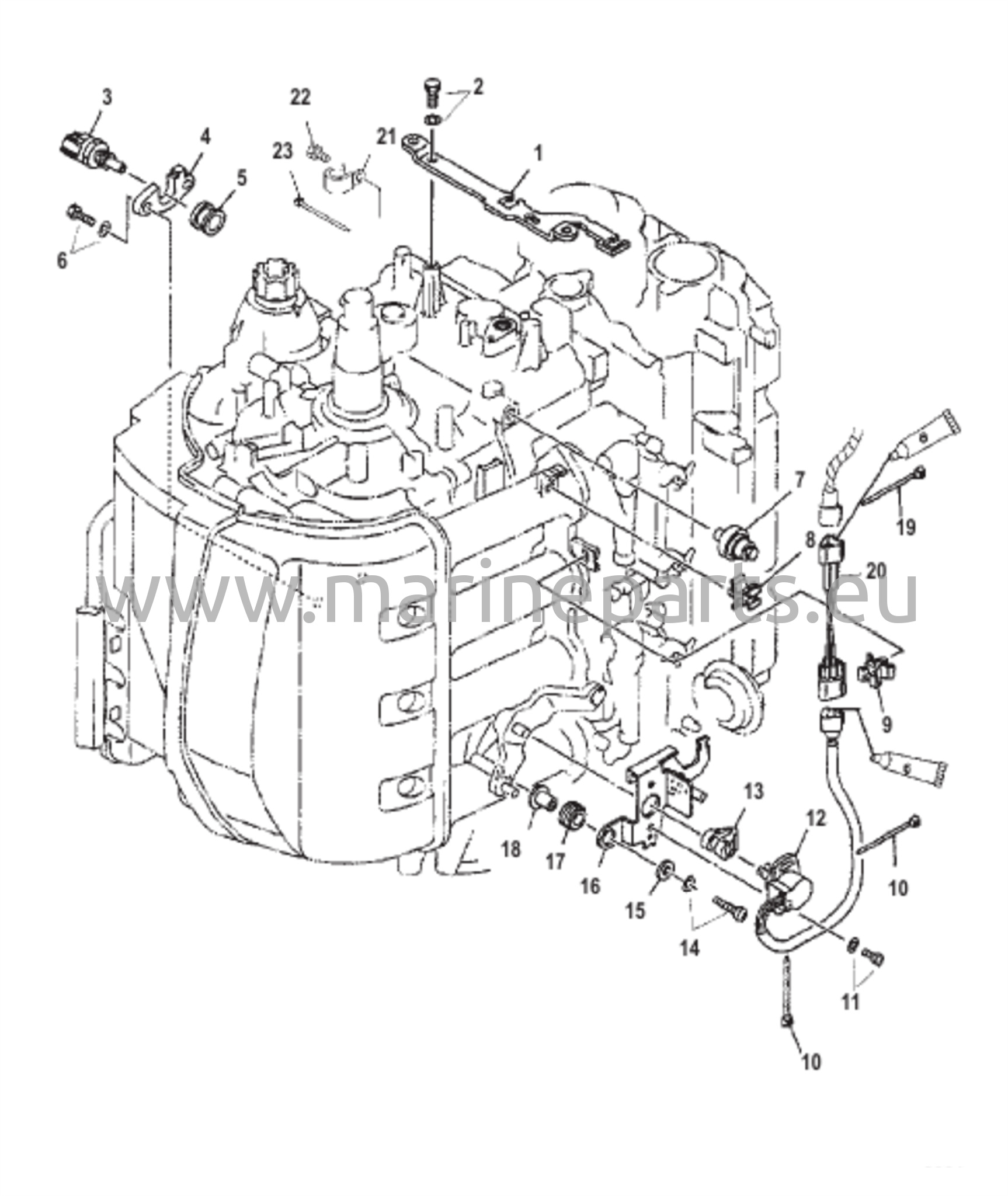 3
22
2
4
23
21
1
5
6
7
19
8
20
www.marineparts.eu
9
13
12
18
17
16
15
14
10
11
10