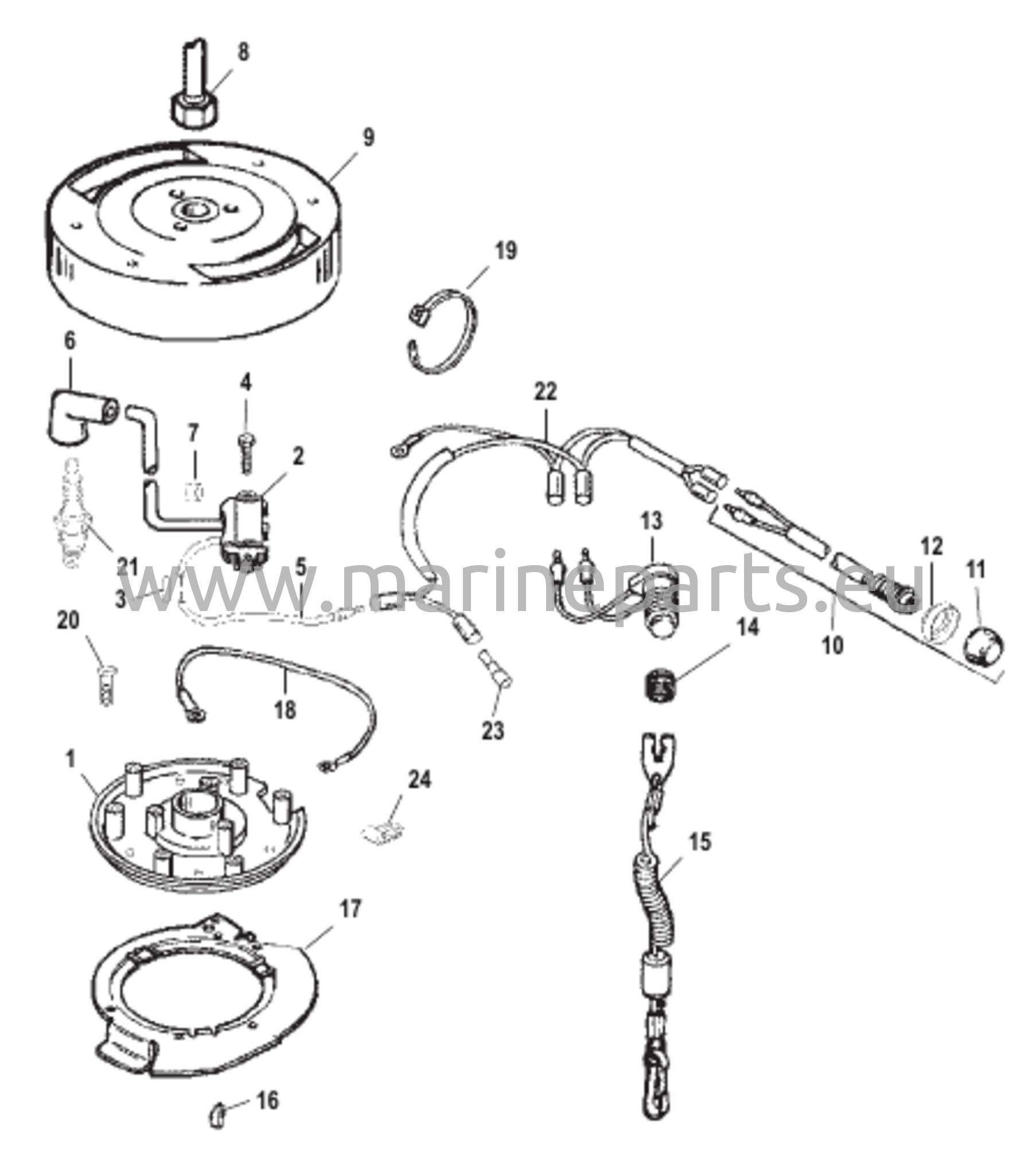 8
9
19
6
4
22
7
2
13
12
11
21
3
5
www.marineparts.eu
20
14
10
18
23
1
24
15
17
16