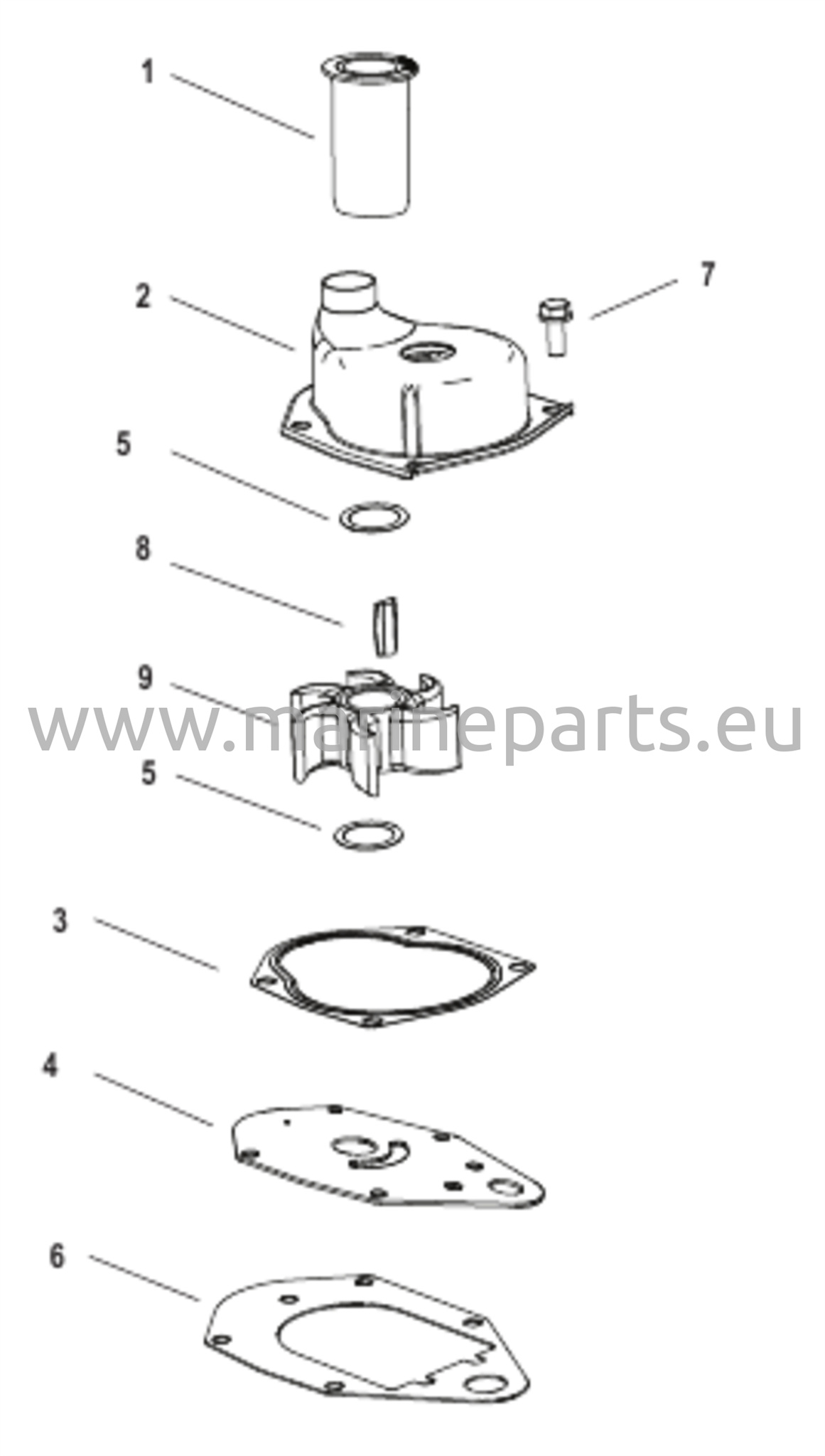 1

2

7

5

8

9

www.marineparts.eu

5

3

4

6