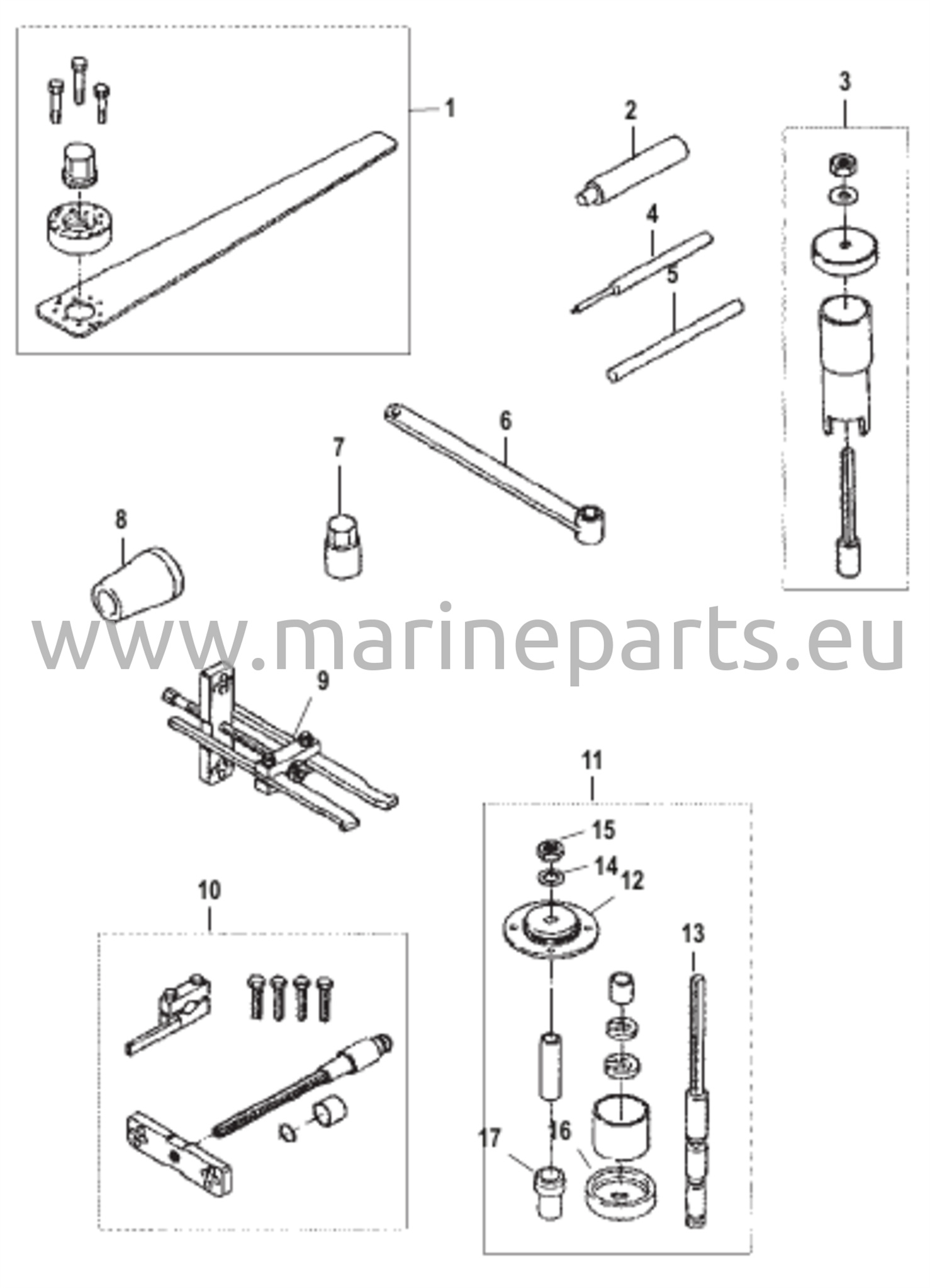 1
2
3
4
5
6
7
8
www.marineparts.eu
9
11
15
14
12
10
13
17
16