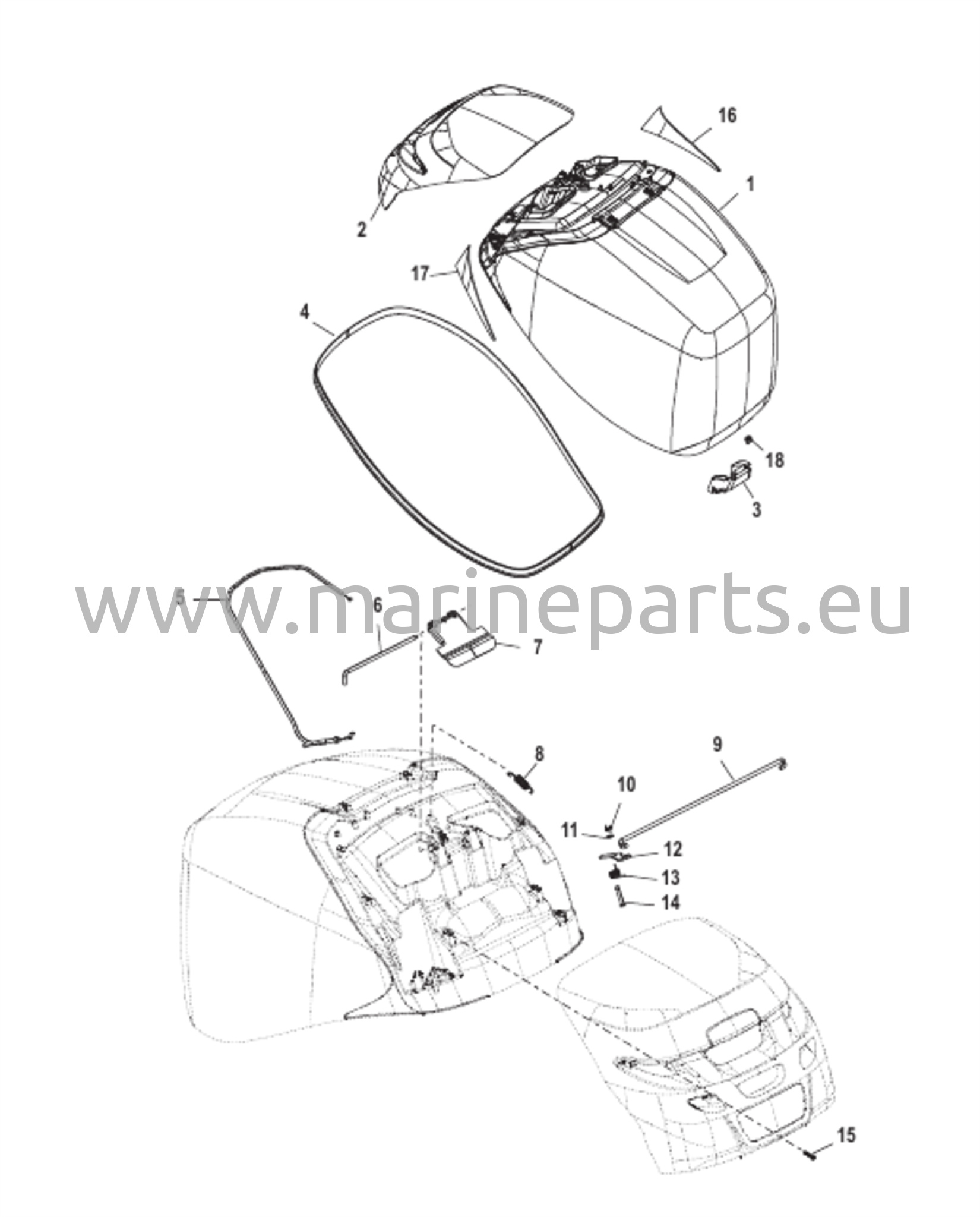 16
1
2
17
4
18
3
www.marineparts.eu
5
6
7
8
9
10
11
12
13
14
15