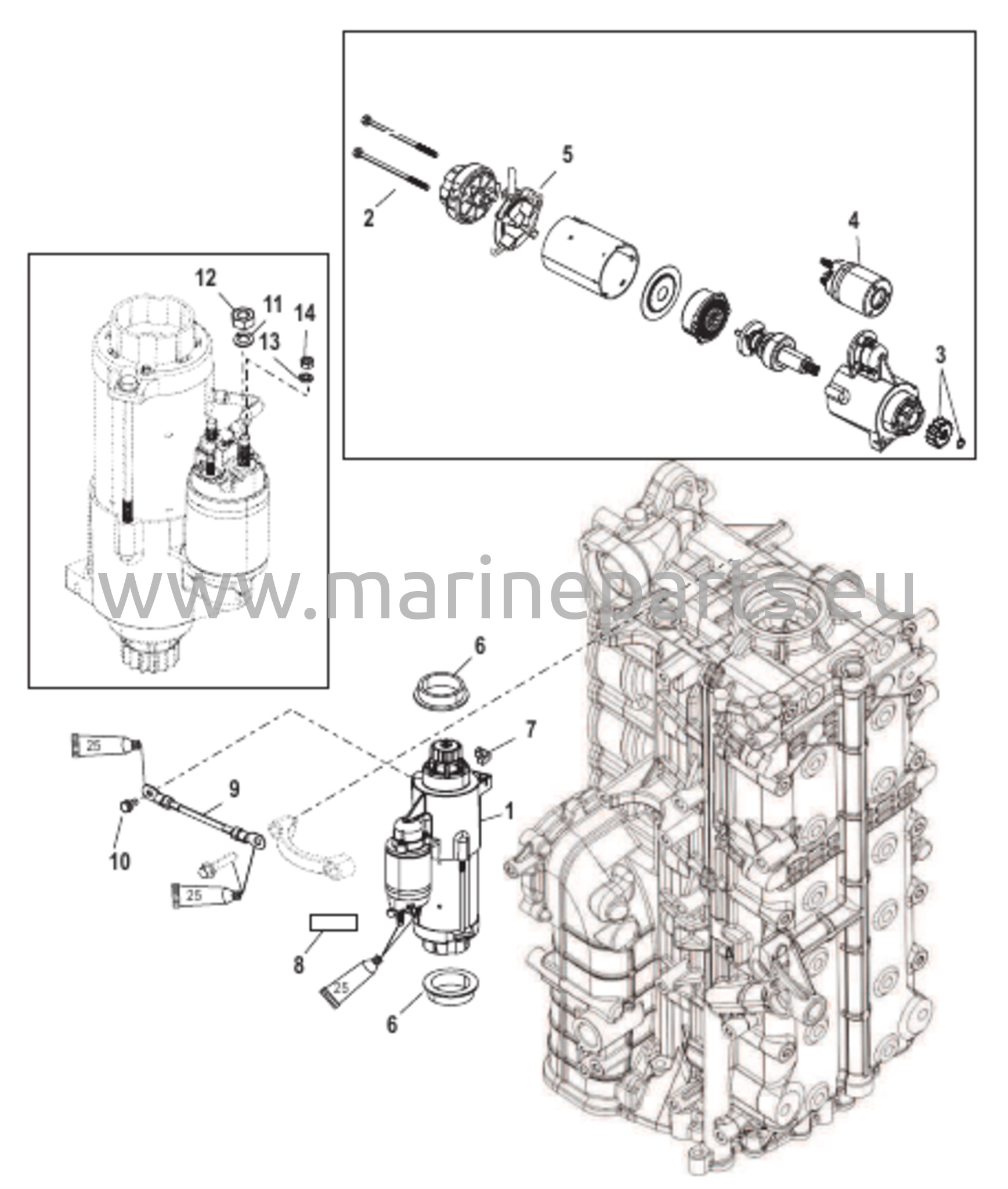 5
2
4
3
12
11
14
13
www.marineparts.eu
6
7
25
9
1
10
25
8
25
6