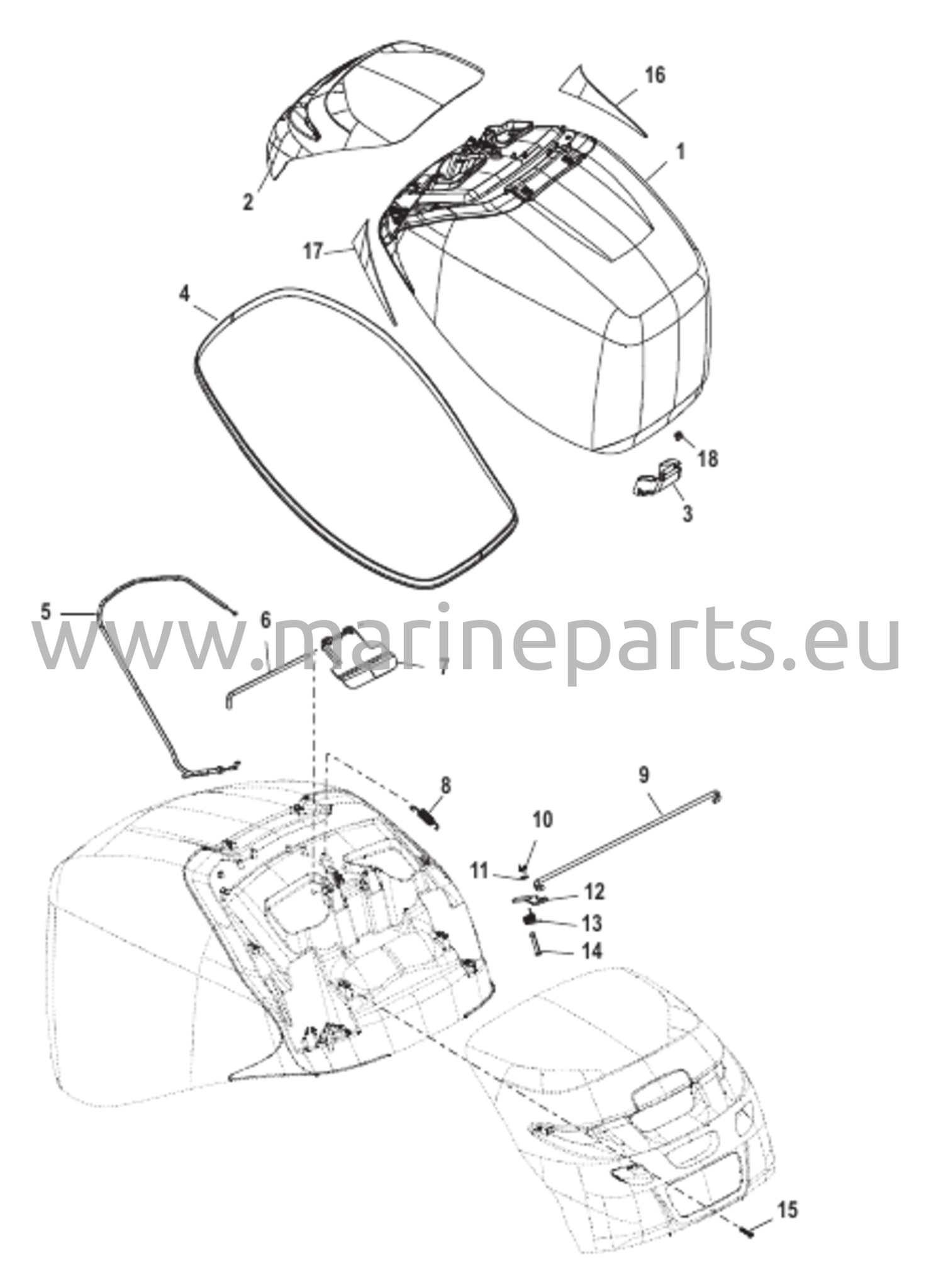 16
1
2
17
4
18
3
5
6
www.marineparts.eu
7
8
9
10
11
12
13
14
15