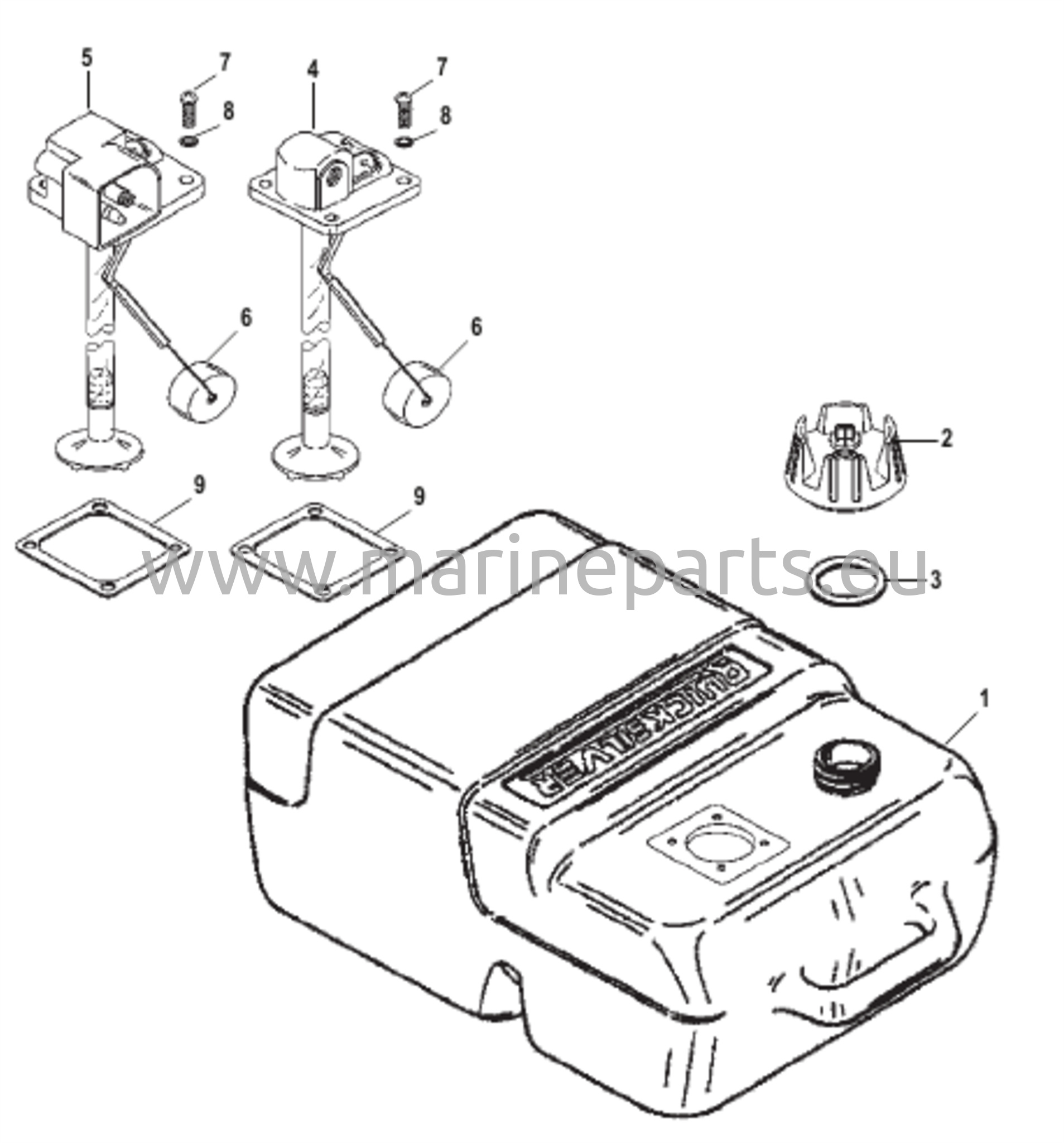 5
7
8
4
7
8
6
6
2
9
9
www.marineparts.eu
3
QUICKSILVER
1