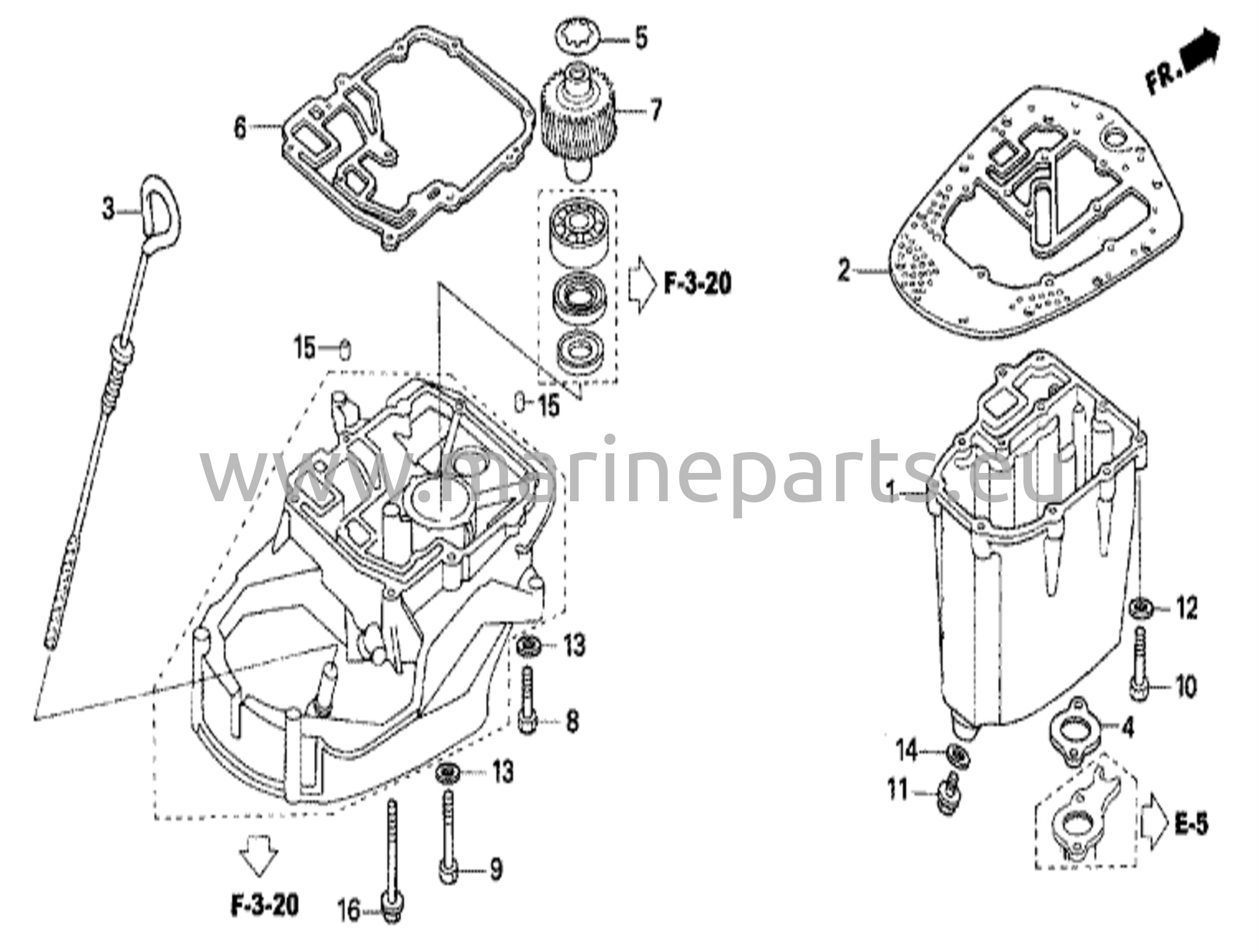 5
FR.
6
7
3
F-3-20
2
15
15
www.marineparts.eu
1
12
13
10
8
4
14
13
11
E-5
9
F-3-20
16