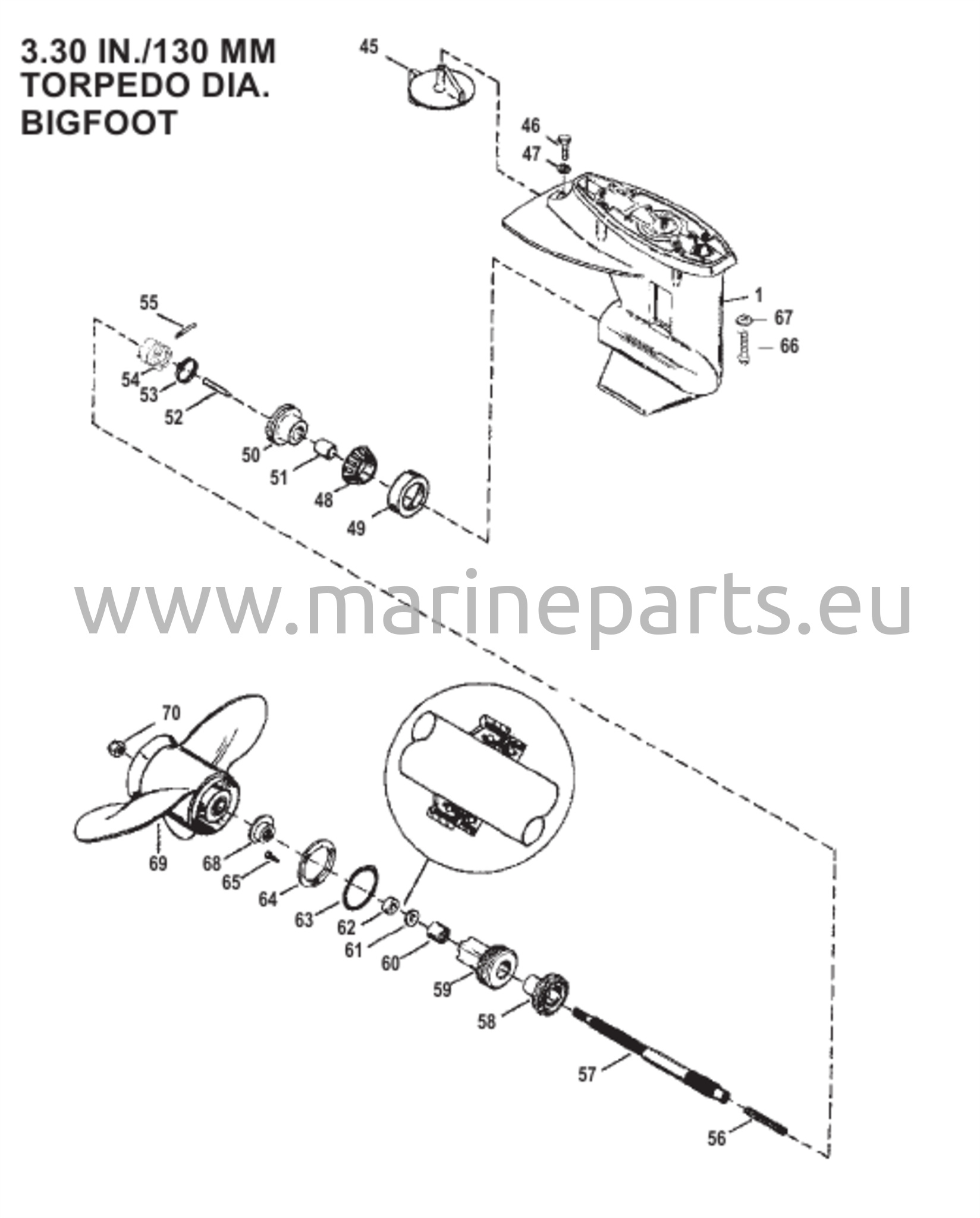 3.30 IN./130 MM
TORPEDO DIA.
BIGFOOT

45
46
47
1
67
66
55
54
53
52
50
51
48
49

www.marineparts.eu

70
69
68
65
64
63
62
61
60
59
58
57
56