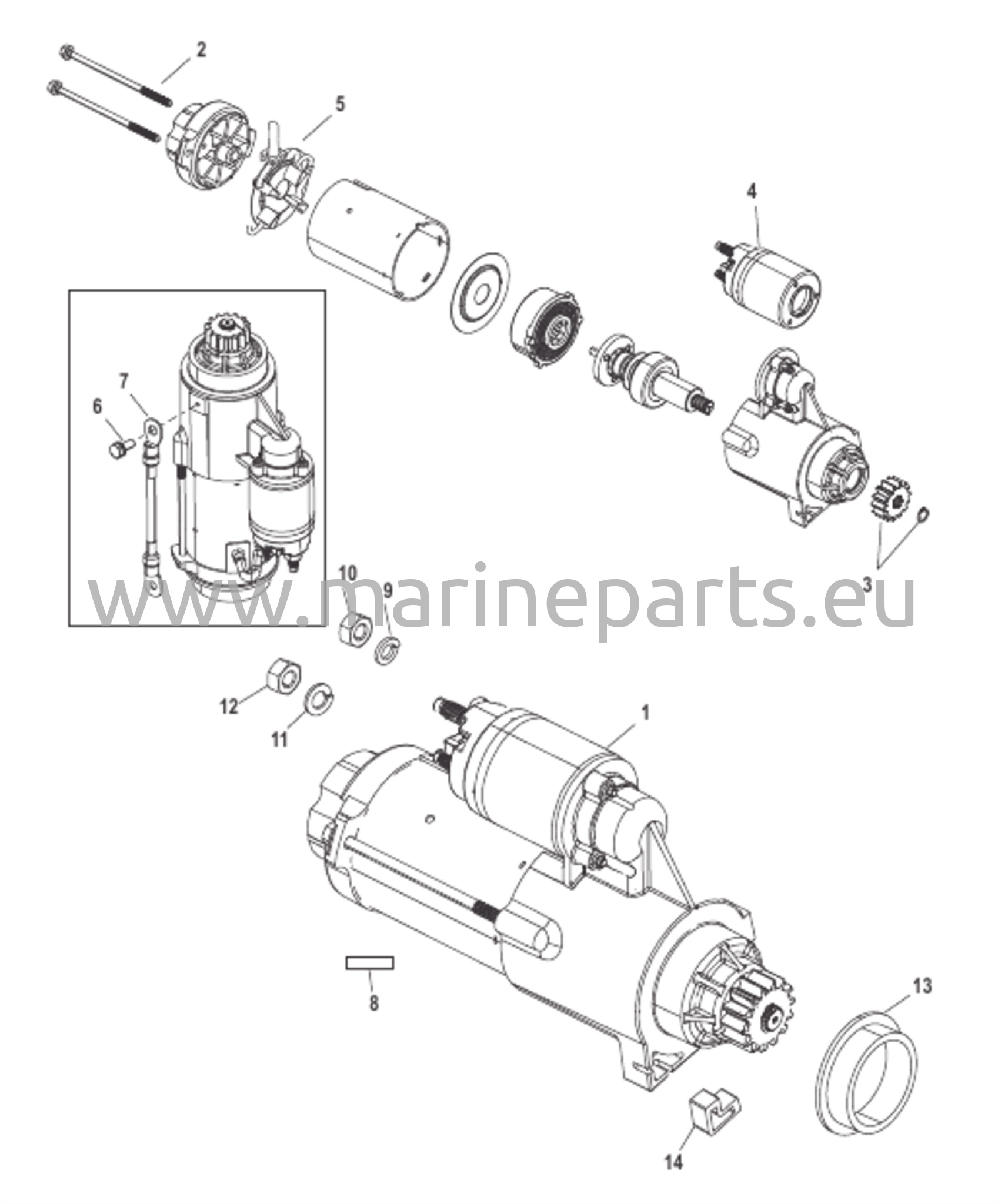 2
5
4
7
6
10
9
3
www.marineparts.eu
12
11
1
8
13
14