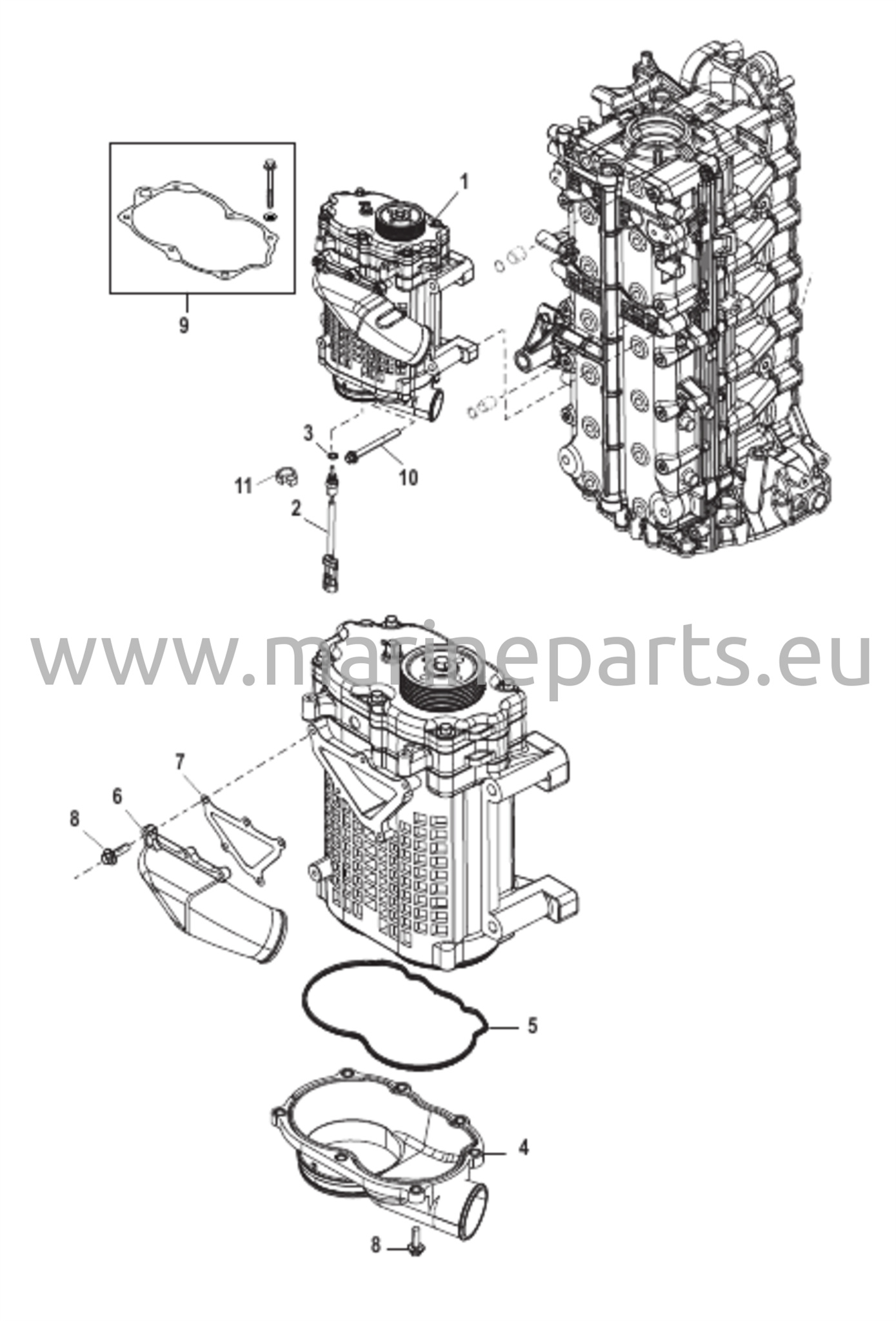 1
9
3
10
11
2
www.marineparts.eu
7
6
8
5
4
8