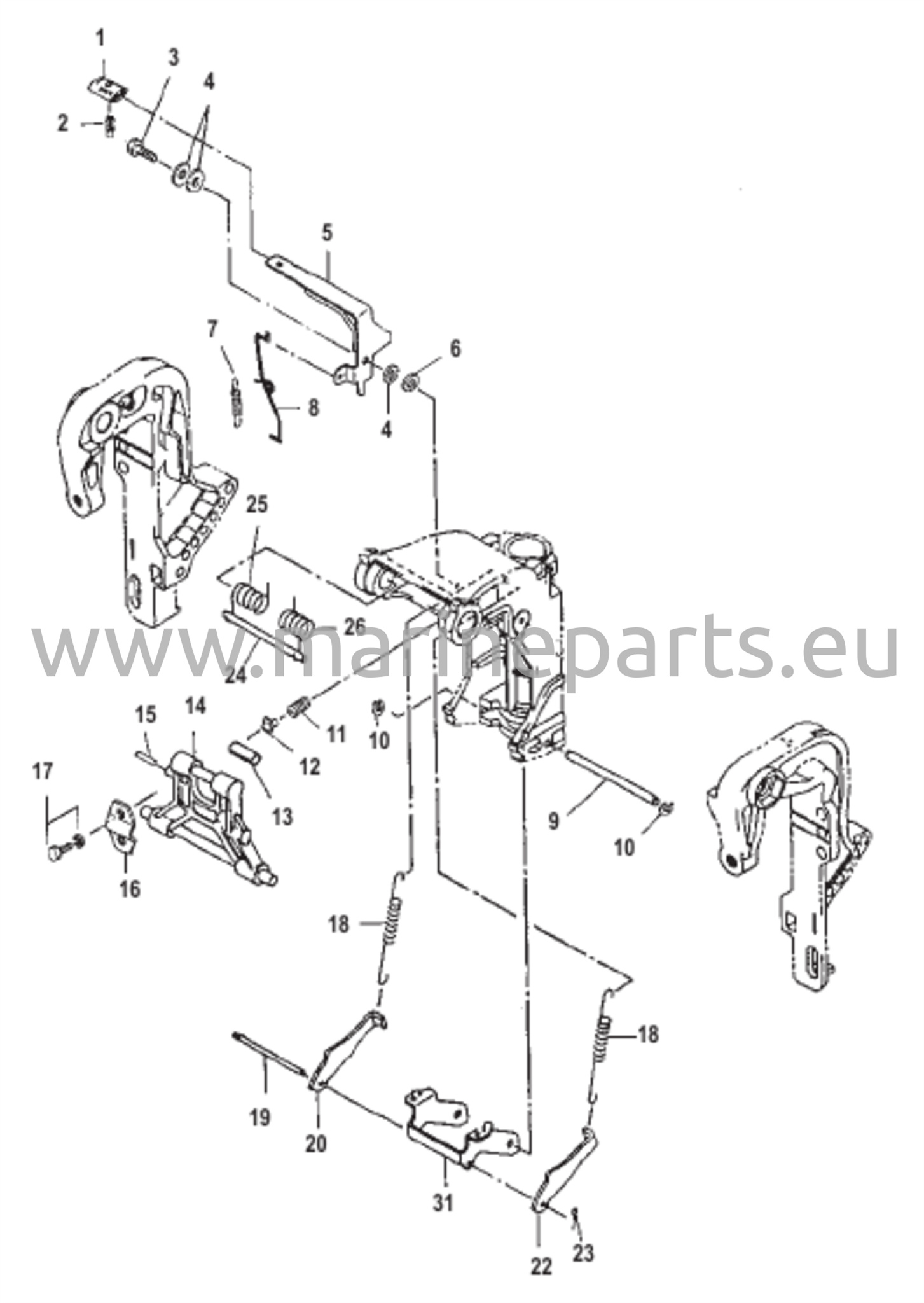 1
3
4
2
5
7
6
8
4
25
26
24
www.marineparts.eu
15
14
11
10
12
13
17
16
9
10
18
18
19
20
31
22
23